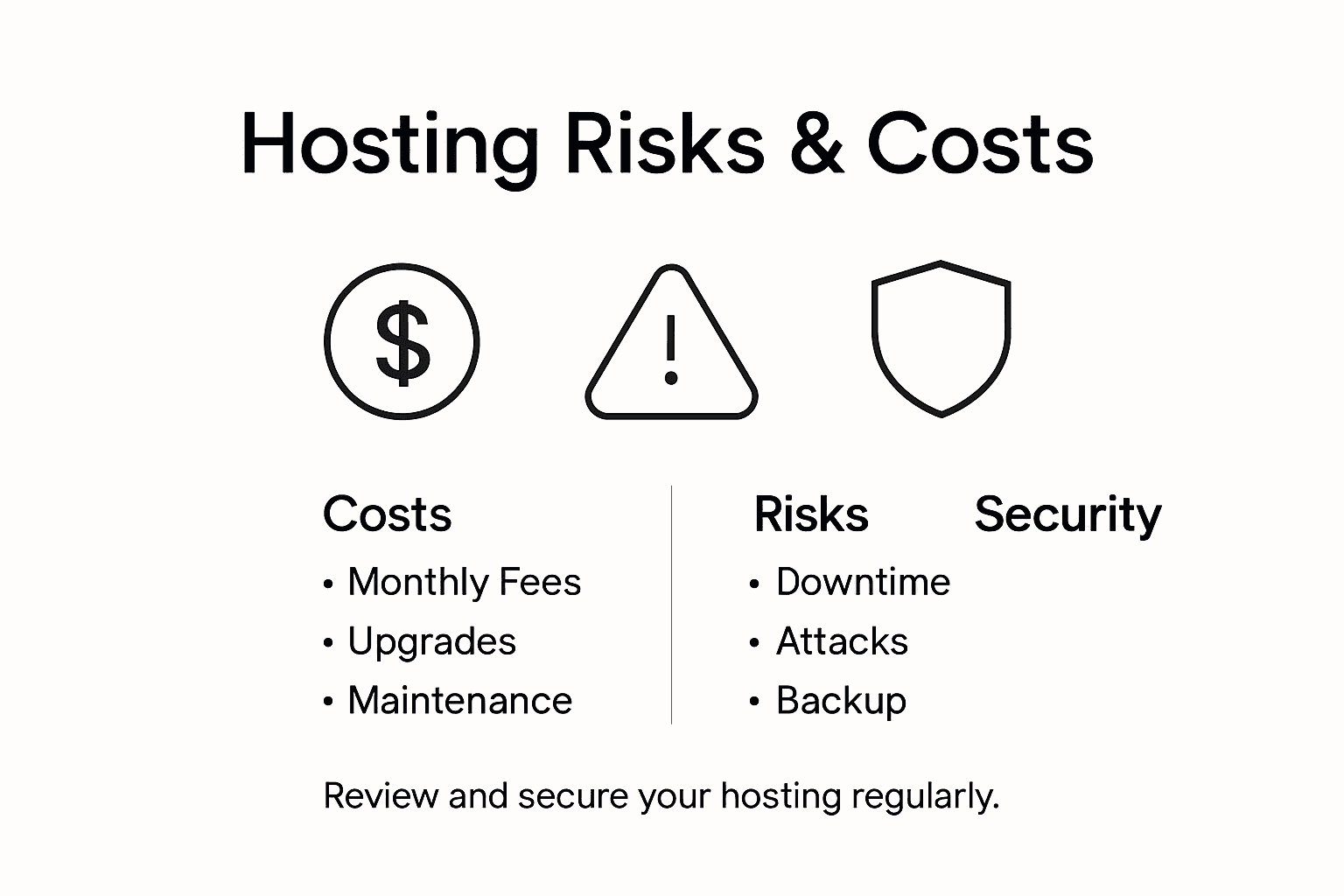 Hosting Risks & Costs

$

!

Costs
• Monthly Fees
• Upgrades
• Maintenance

Risks
• Downtime
• Attacks
• Backup

Security

Review and secure your hosting regularly.