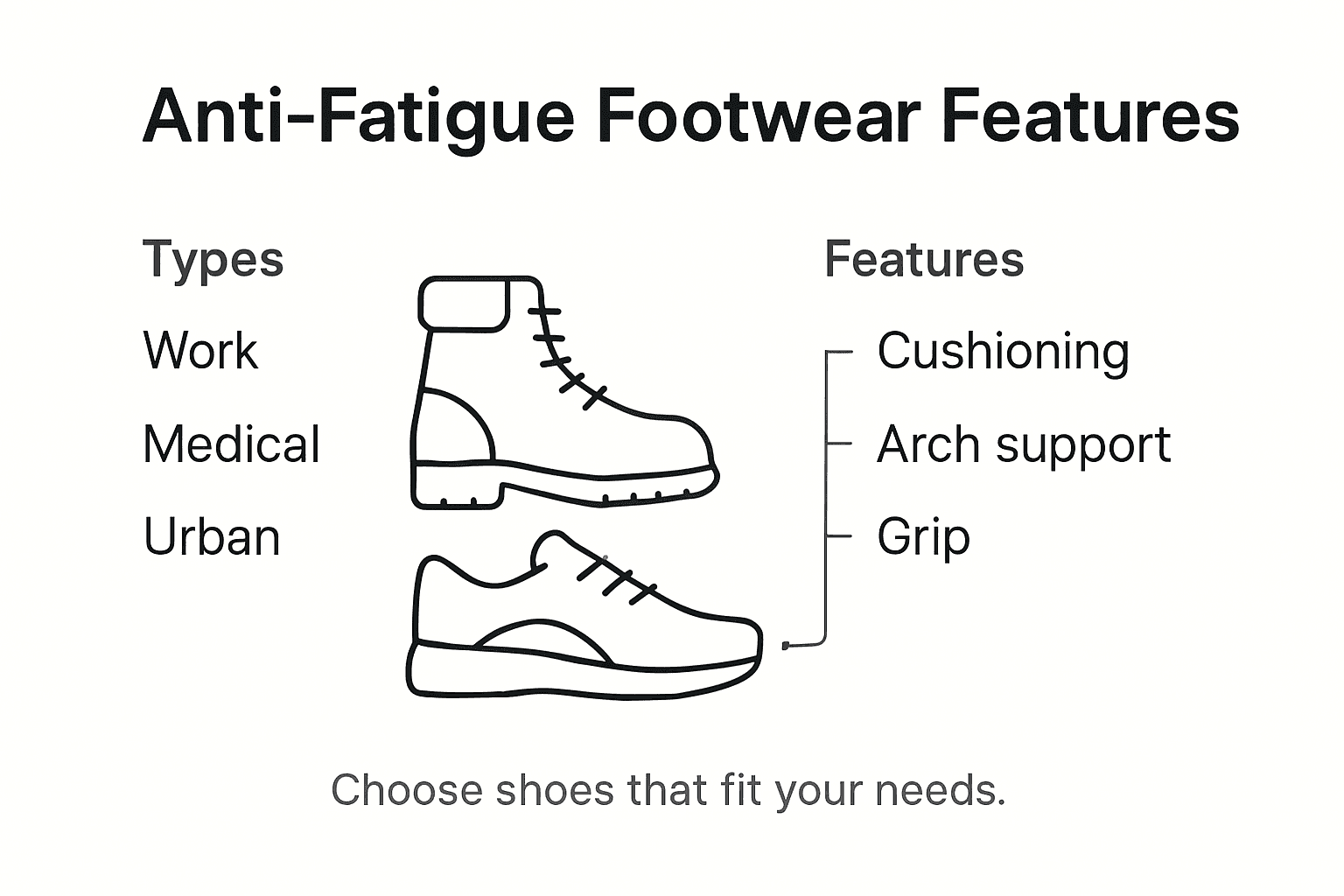 Anti-Fatigue Footwear Features

Types

Work

Medical

Urban

Features

Cushioning

Arch support

Grip

Choose shoes that fit your needs.