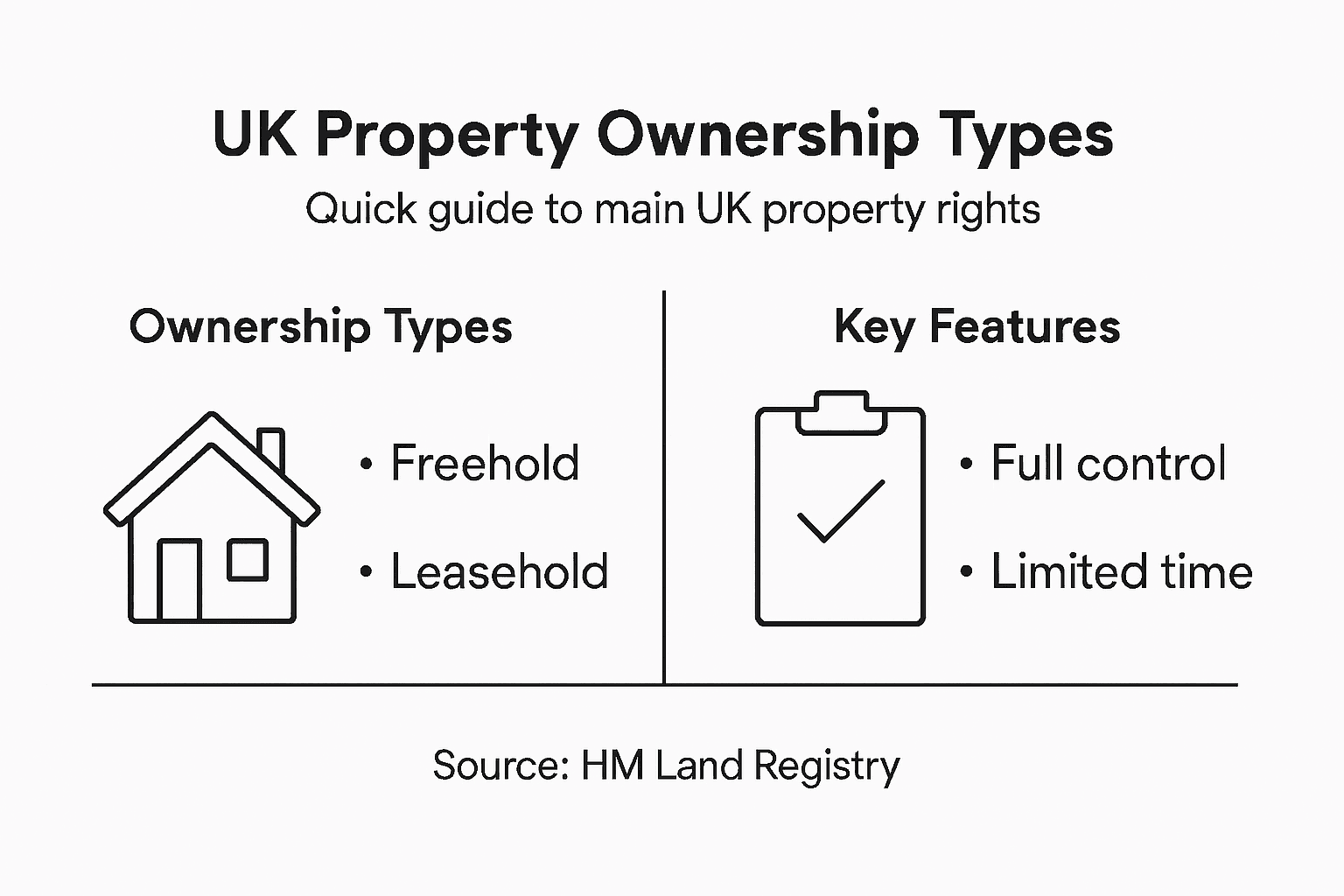 UK Property Ownership Types

Quick guide to main UK property rights

Ownership Types

• Freehold

• Leasehold

Key Features

• Full control

• Limited time

Source: HM Land Registry