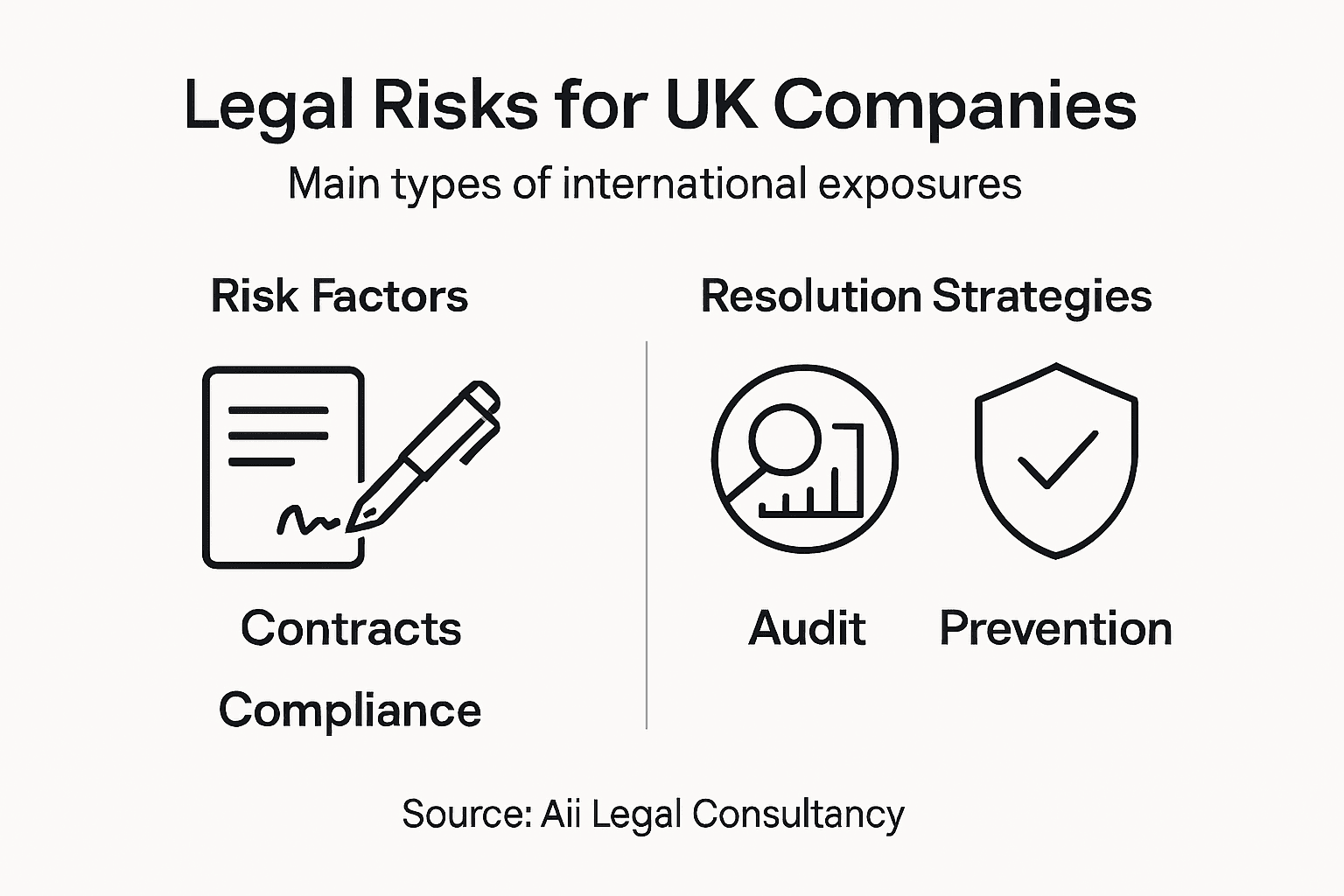 Legal Risks for UK Companies

Main types of international exposures

Risk Factors

Contracts

Compliance

Resolution Strategies

Audit

Prevention

Source: Aii Legal Consultancy