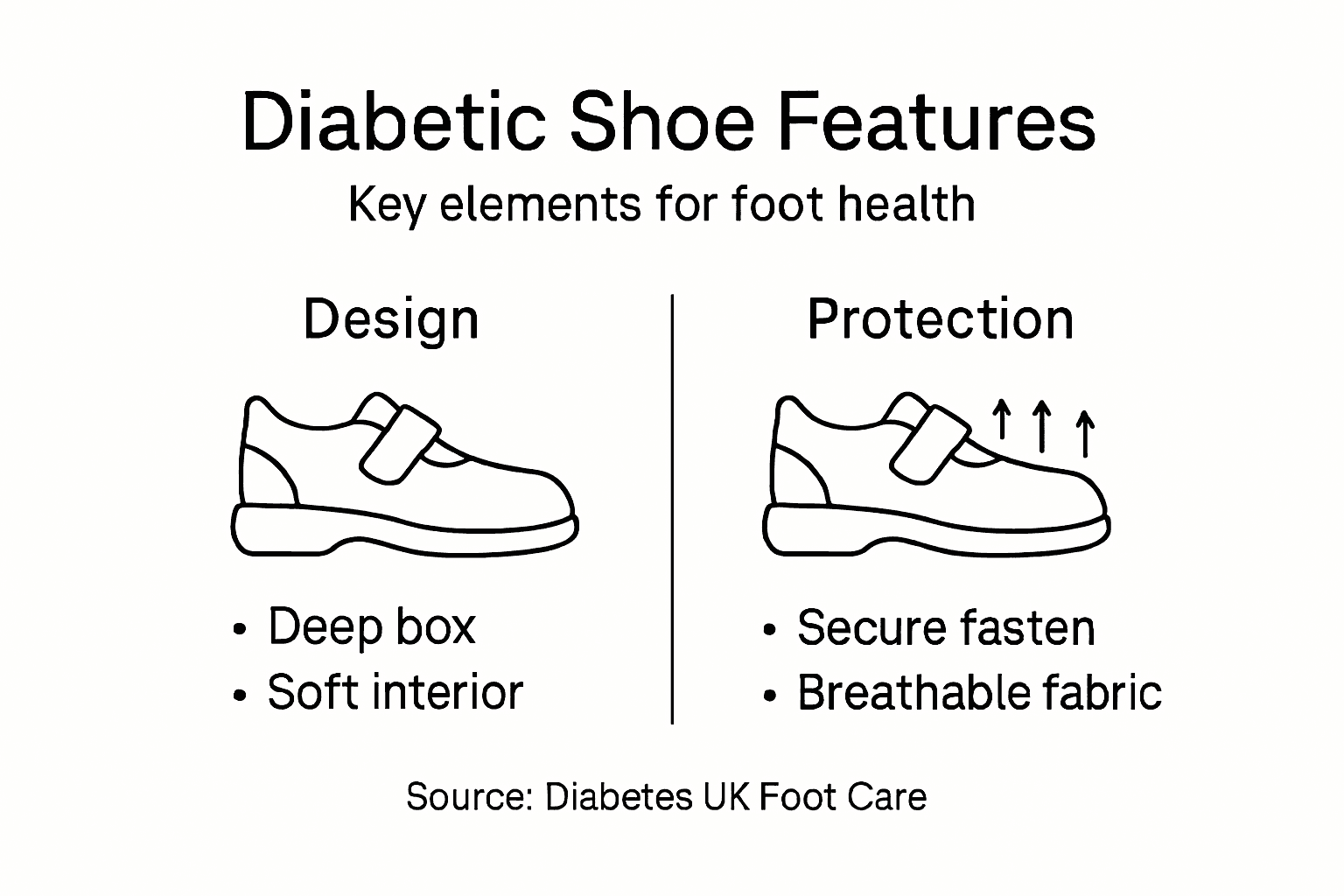 Diabetic Shoe Features

Key elements for foot health

Design

• Deep box
• Soft interior

Protection

• Secure fasten
• Breathable fabric

Source: Diabetes UK Foot Care