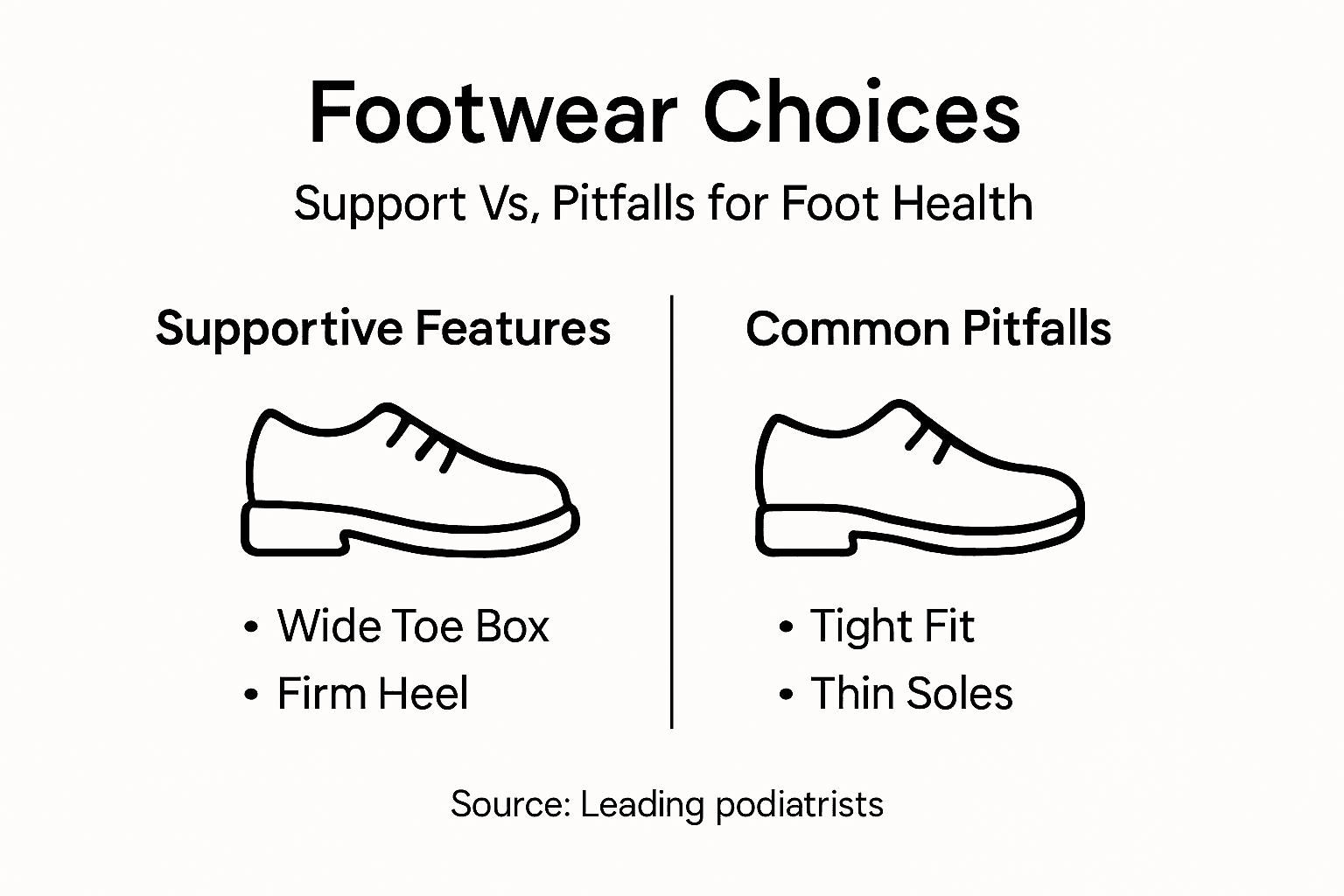 Footwear Choices

Support Vs, Pitfalls for Foot Health

Supportive Features

• Wide Toe Box
• Firm Heel

Common Pitfalls

• Tight Fit
• Thin Soles

Source: Leading podiatrists