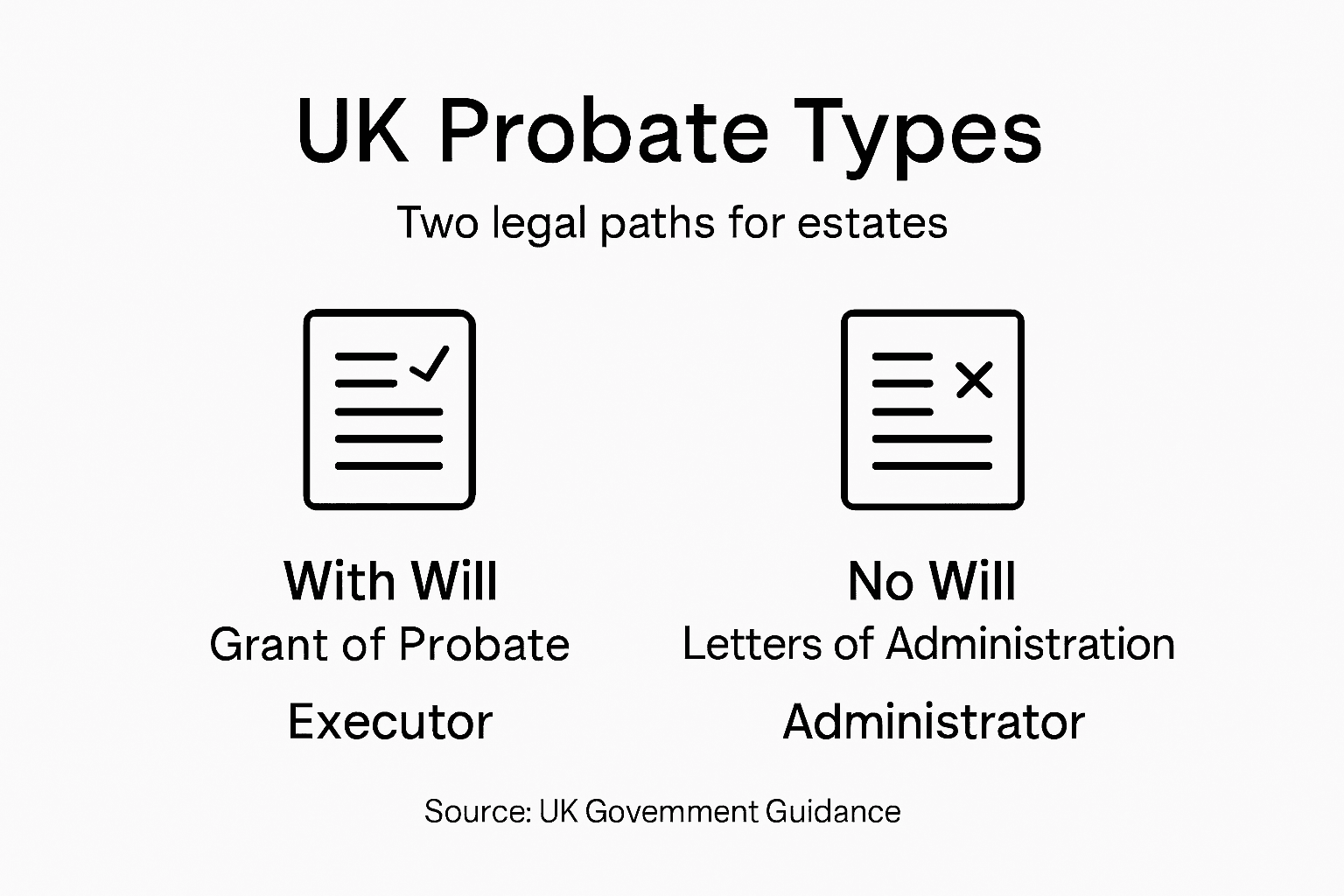 UK Probate Types

Two legal paths for estates

With Will
Grant of Probate
Executor

No Will
Letters of Administration
Administrator

Source: UK Govemment Guidance