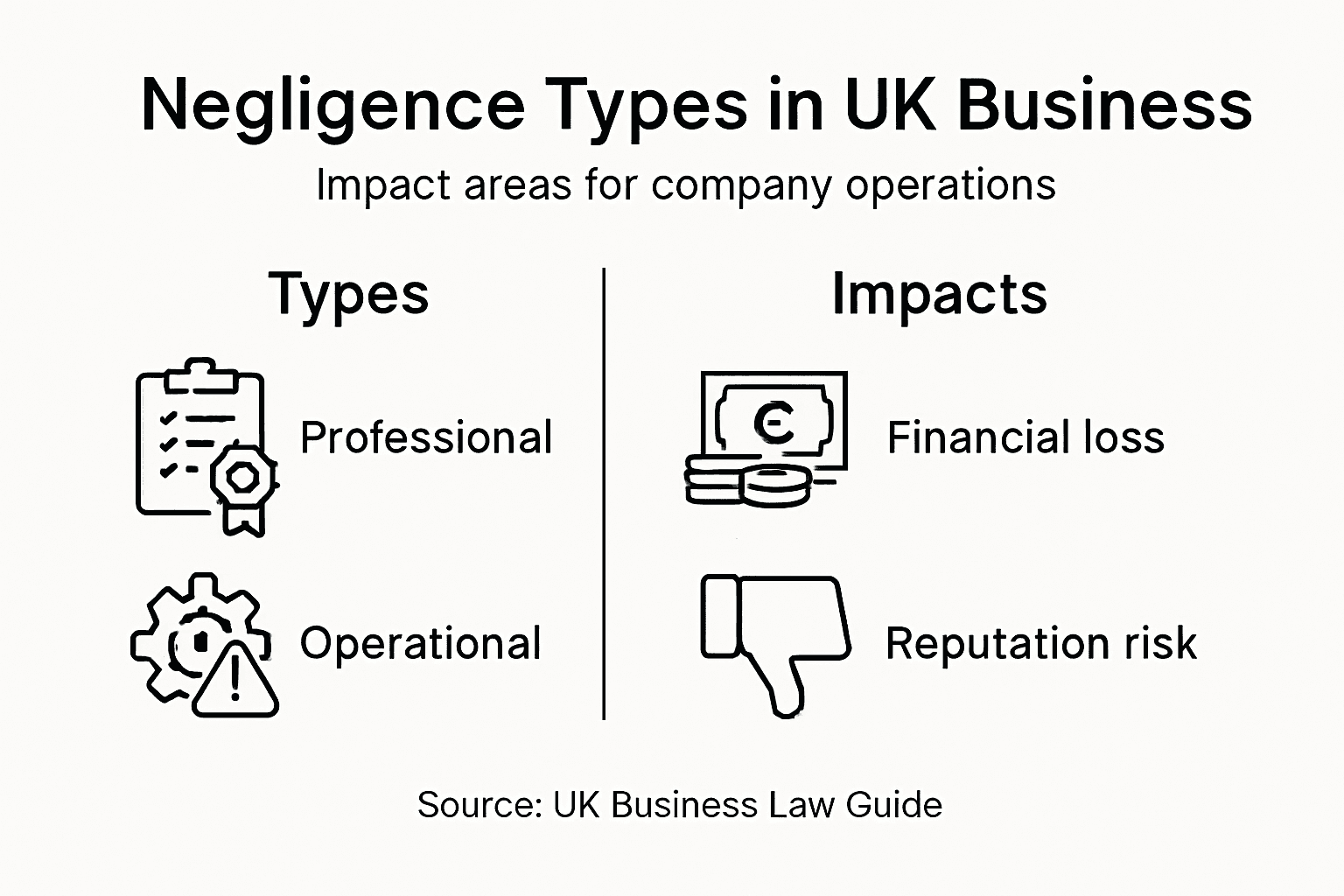 Negligence Types in UK Business

Impact areas for company operations

Types

Professional

Operational

Impacts

Financial loss

Reputation risk

Source: UK Business Law Guide