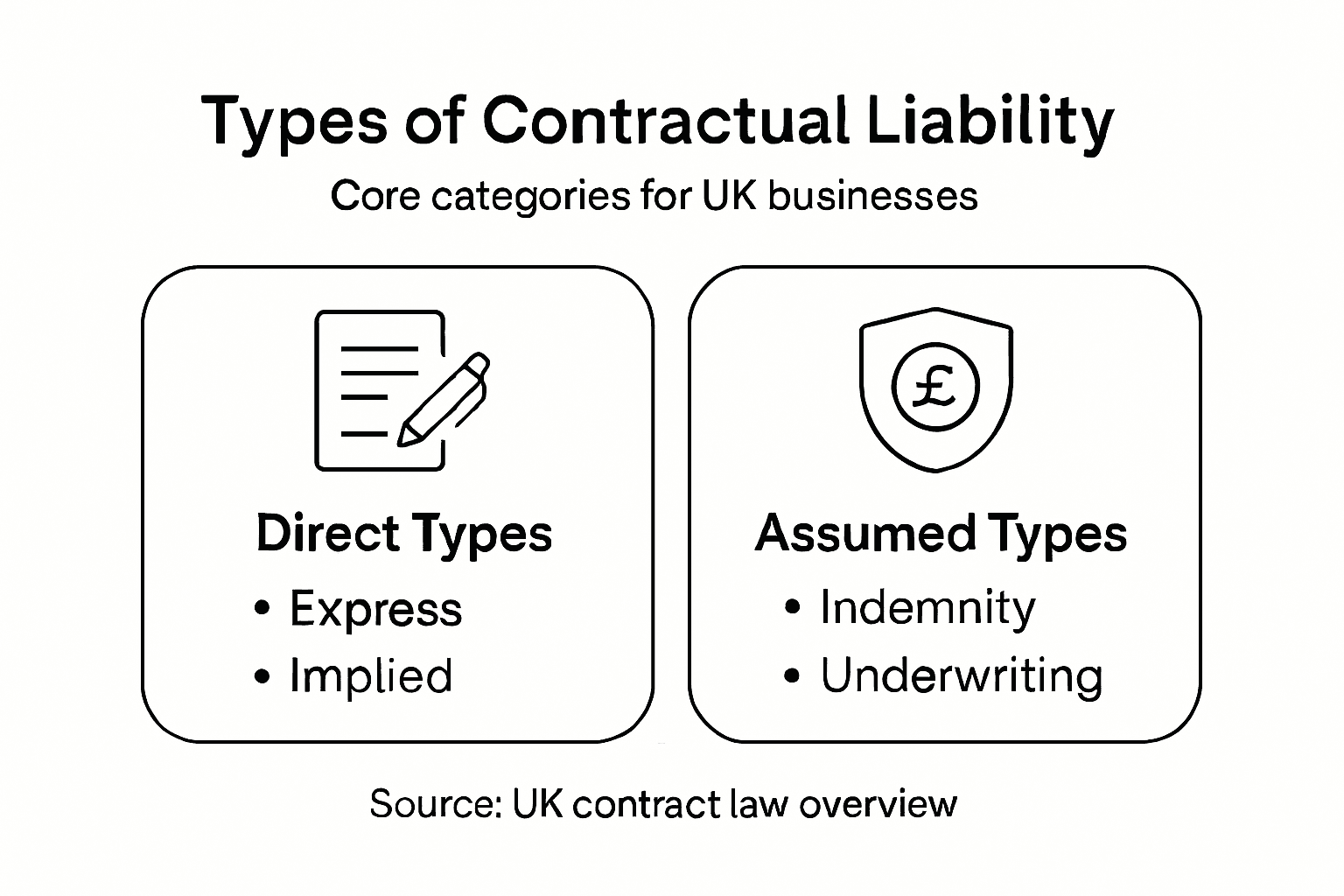 Types of Contractual Liability

Core categories for UK businesses

£

Direct Types
• Express
• Implied

Assumed Types
• Indemnity
• Underwriting

Source: UK contract law overview