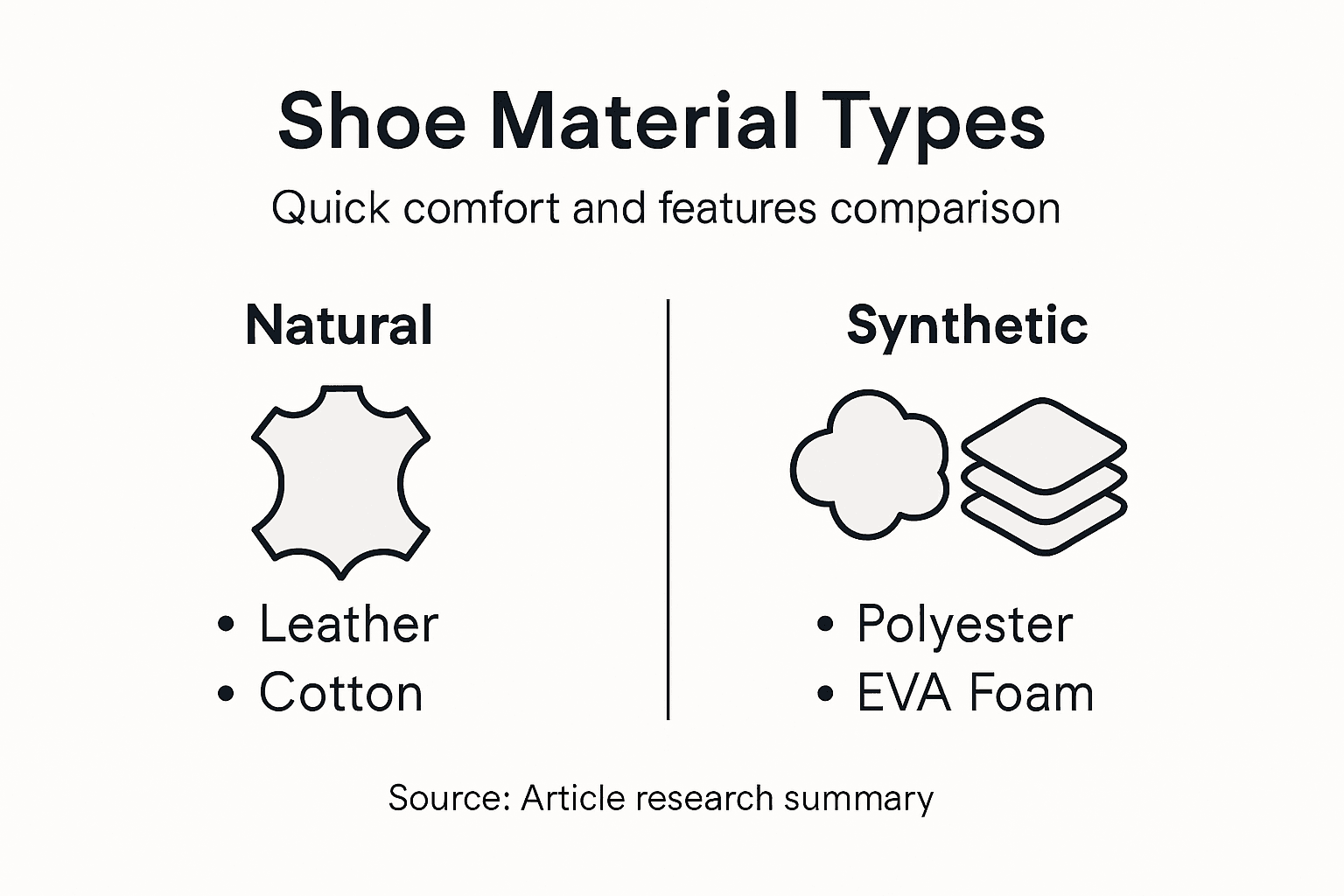 Shoe Material Types

Quick comfort and features comparison

Natural

• Leather
• Cotton

Synthetic

• Polyester
• EVA Foam

Source: Article research summary