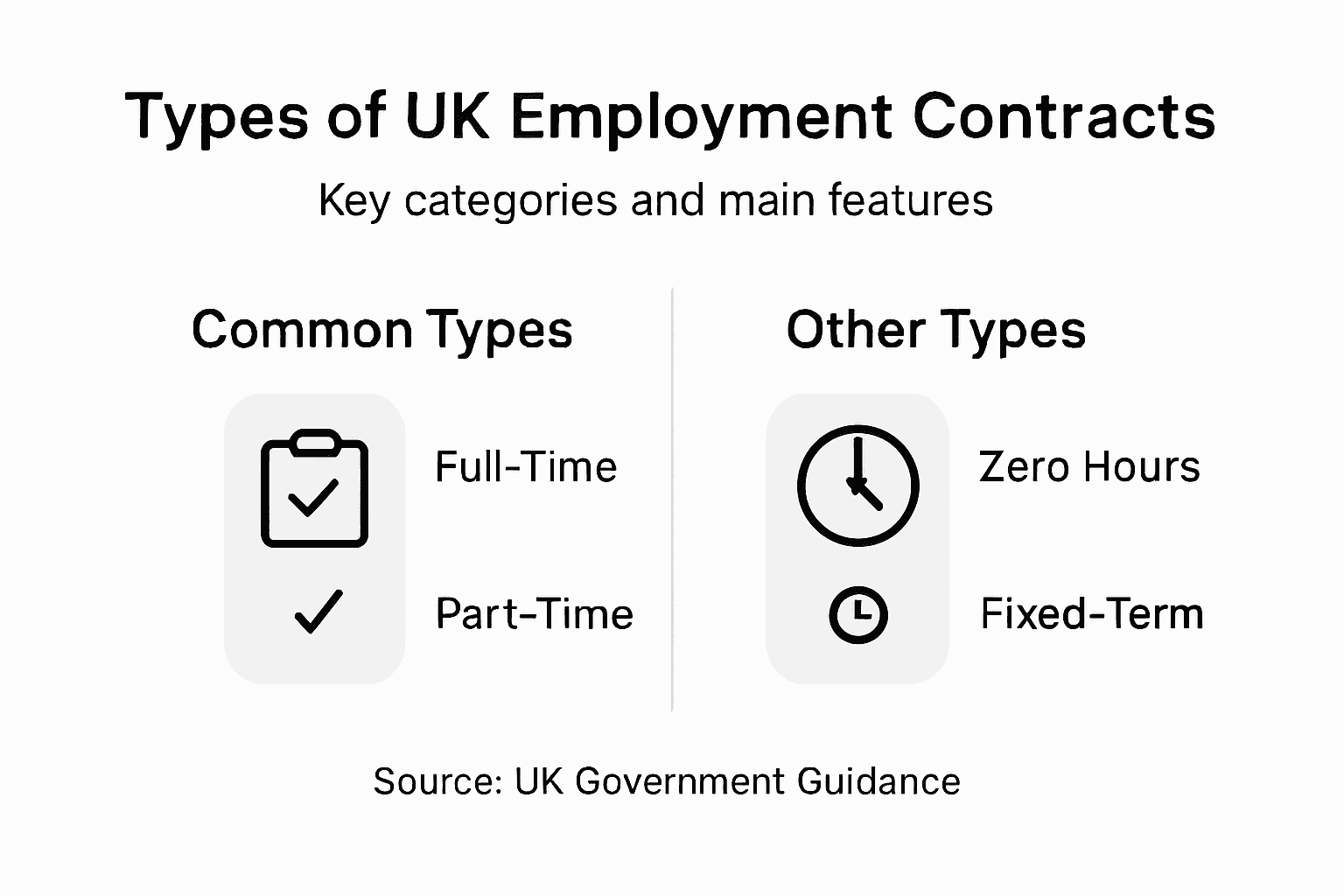 Types of UK Employment Contracts

Key categories and main features

Common Types

Full-Time

Part-Time

Other Types

Zero Hours

Fixed-Term

Source: UK Government Guidance