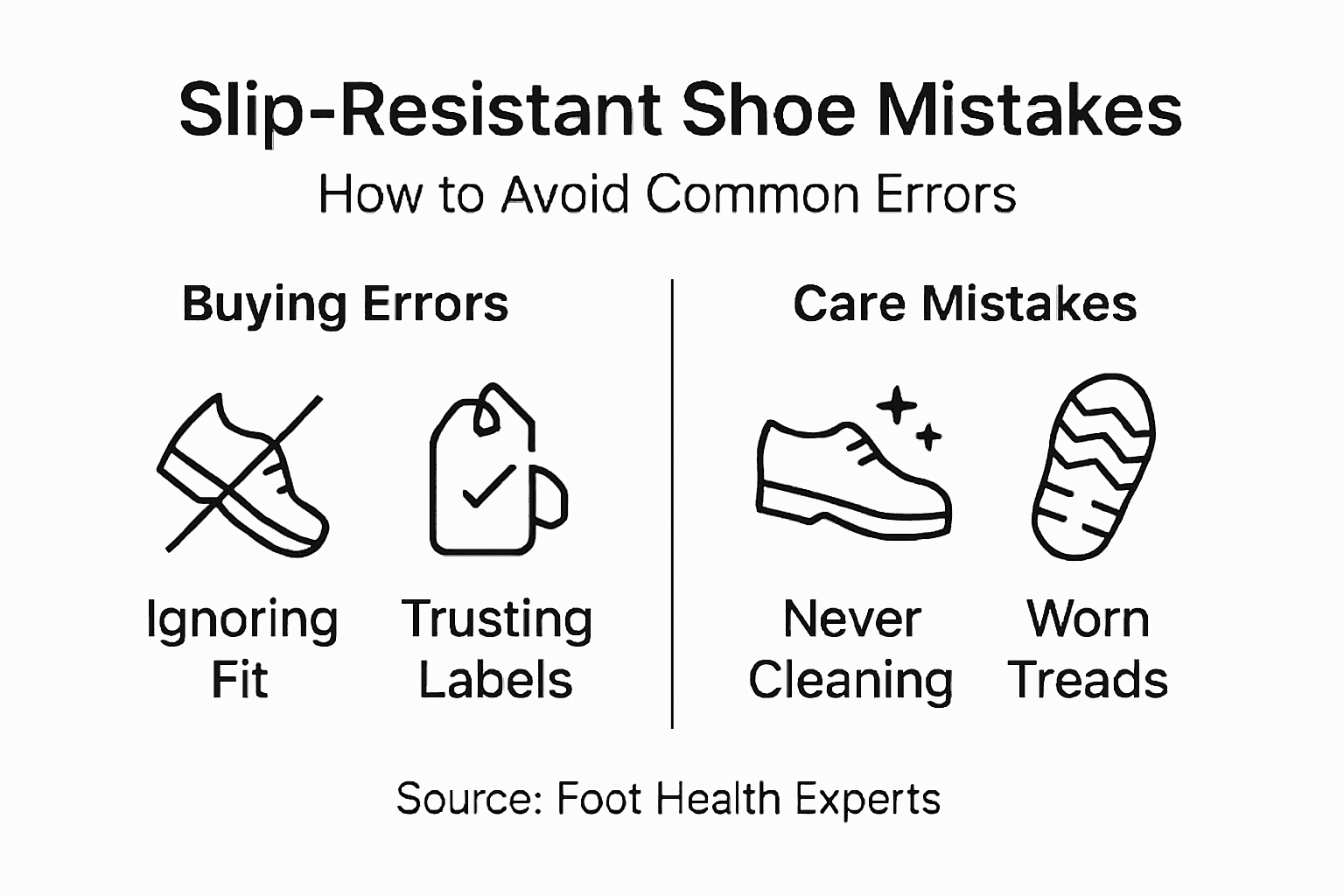 Slip-Resistant Shoe Mistakes

How to Avoid Common Errors

Buying Errors

Ignoring Fit

Trusting Labels

Care Mistakes

Never Cleaning

Worn Treads

Source: Foot Health Experts