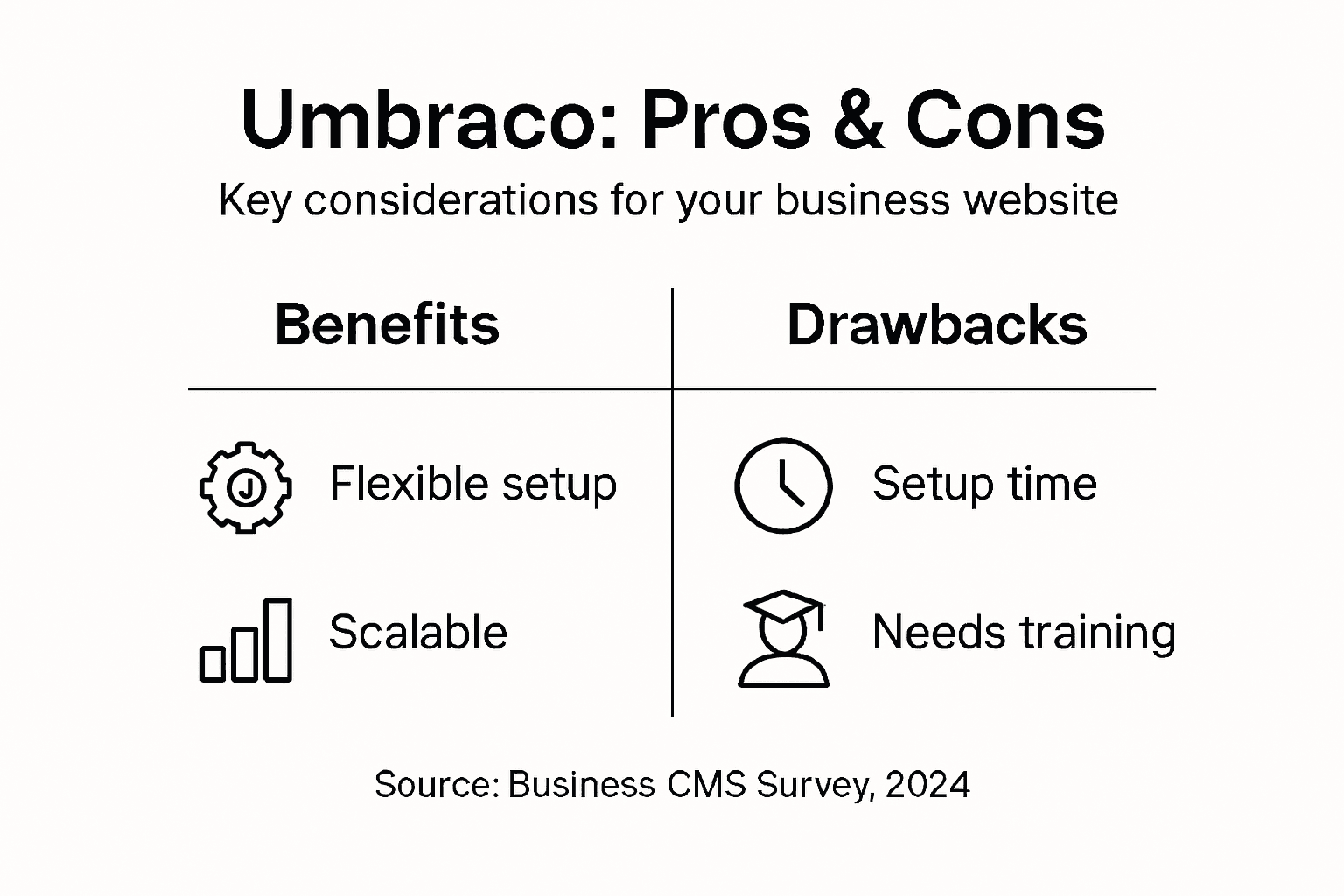 Umbraco: Pros & Cons
Key considerations for your business website

| Benefits | Drawbacks |
|---|---|
| Flexible setup | Setup time |
| Scalable | Needs training |

Source: Business CMS Survey, 2024