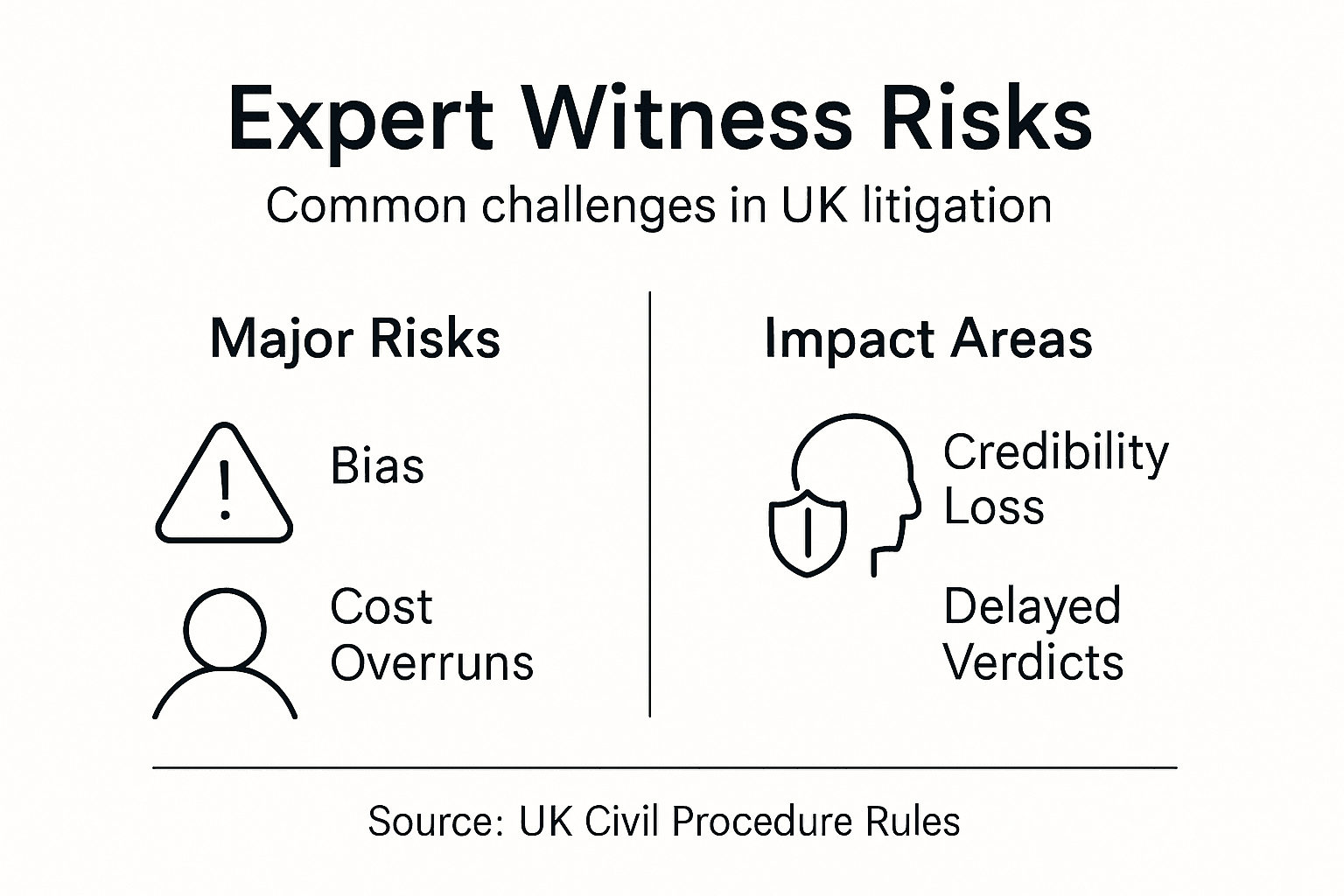 Expert Witness Risks

Common challenges in UK litigation

Major Risks

Bias

Cost Overruns

Impact Areas

Credibility Loss

Delayed Verdicts

Source: UK Civil Procedure Rules