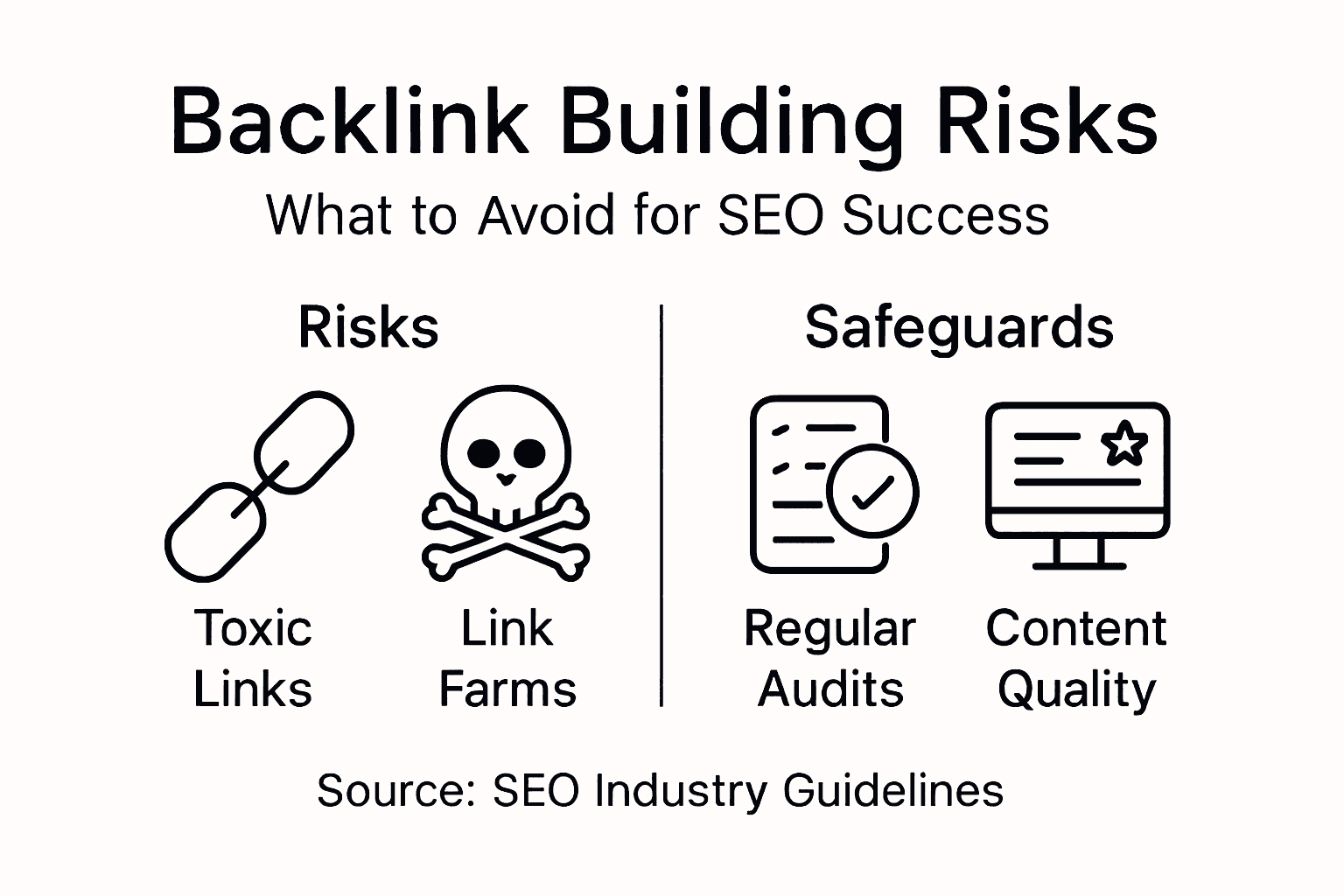 Backlink Building Risks

What to Avoid for SEO Success

Risks

Toxic Links

Link Farms

Safeguards

Regular Audits

Content Quality

Source: SEO Industry Guidelines