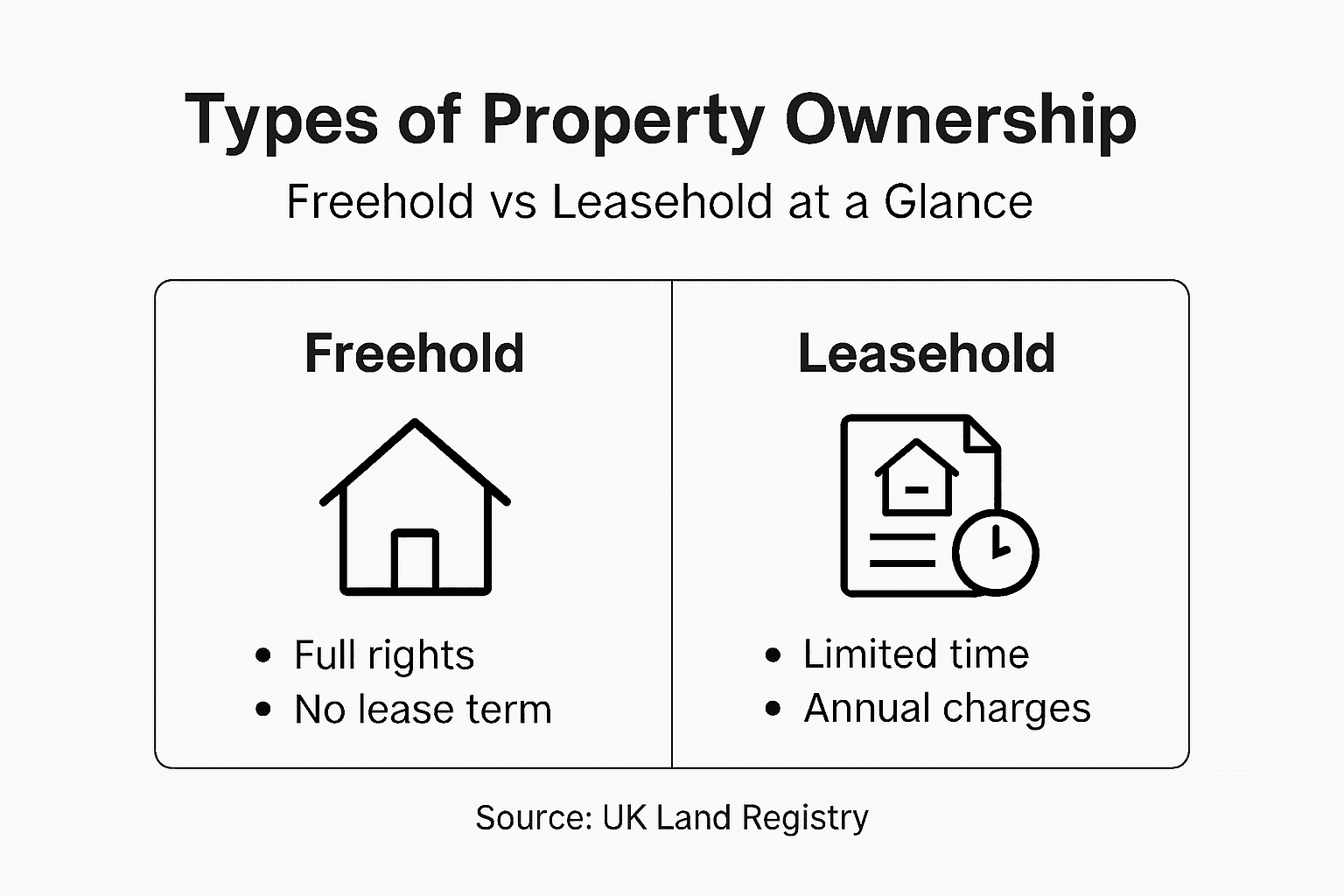 Types of Property Ownership

Freehold vs Leasehold at a Glance

Freehold

• Full rights
• No lease term

Leasehold

• Limited time
• Annual charges

Source: UK Land Registry