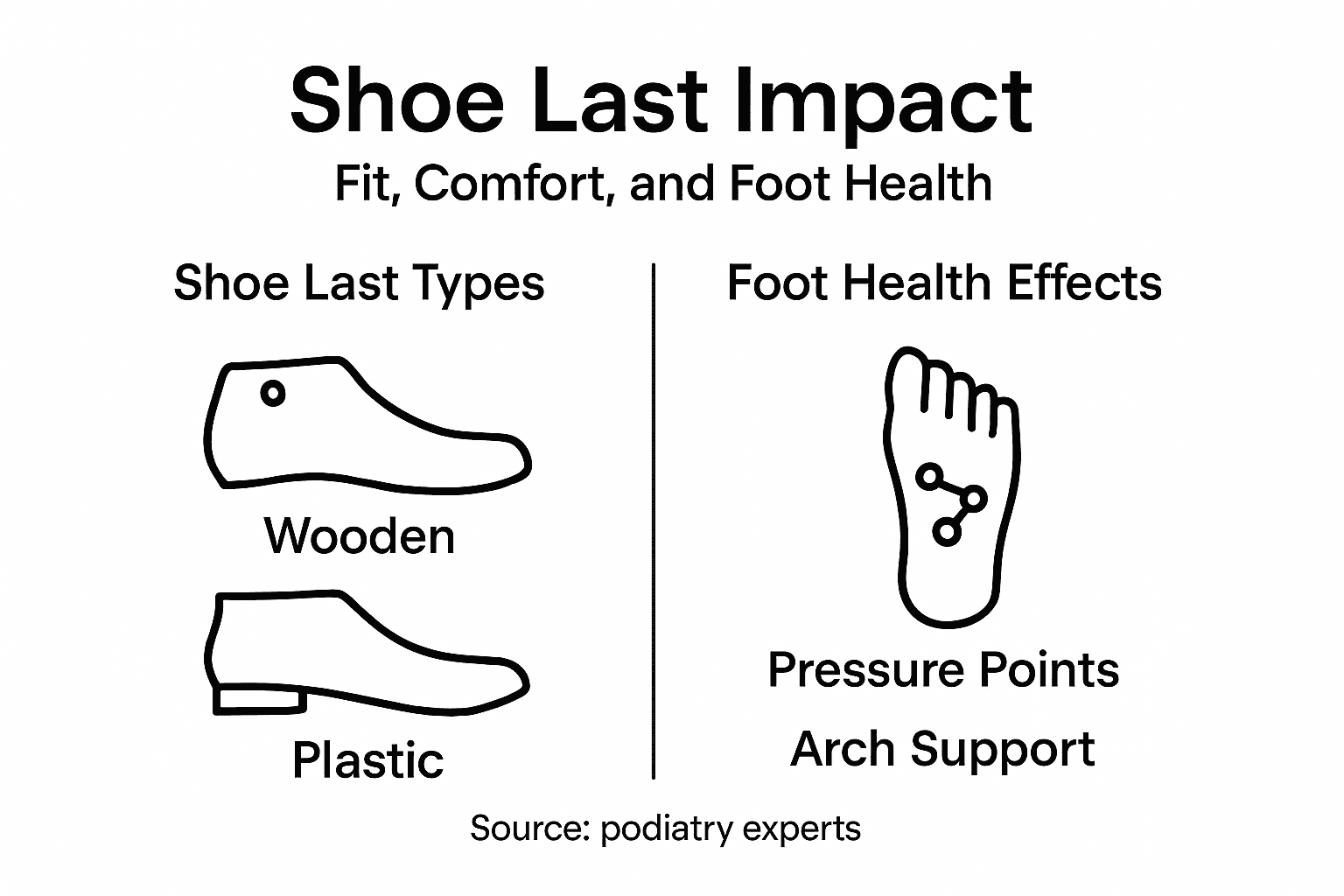 Shoe Last Impact

Fit, Comfort, and Foot Health

Shoe Last Types

Wooden

Plastic

Foot Health Effects

Pressure Points

Arch Support

Source: podiatry experts