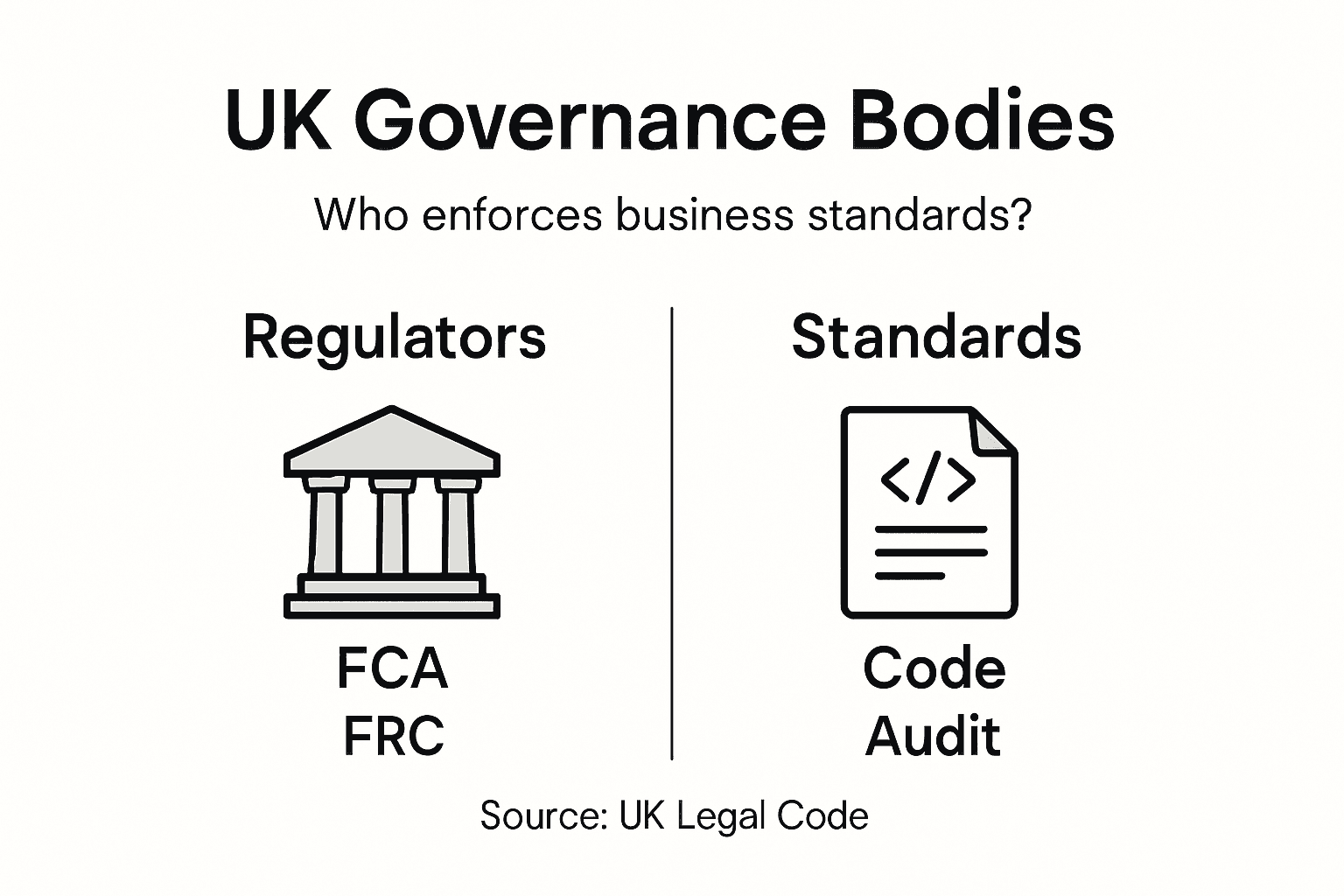 UK Governance Bodies

Who enforces business standards?

Regulators

FCA
FRC

Standards

</>

Code
Audit

Source: UK Legal Code