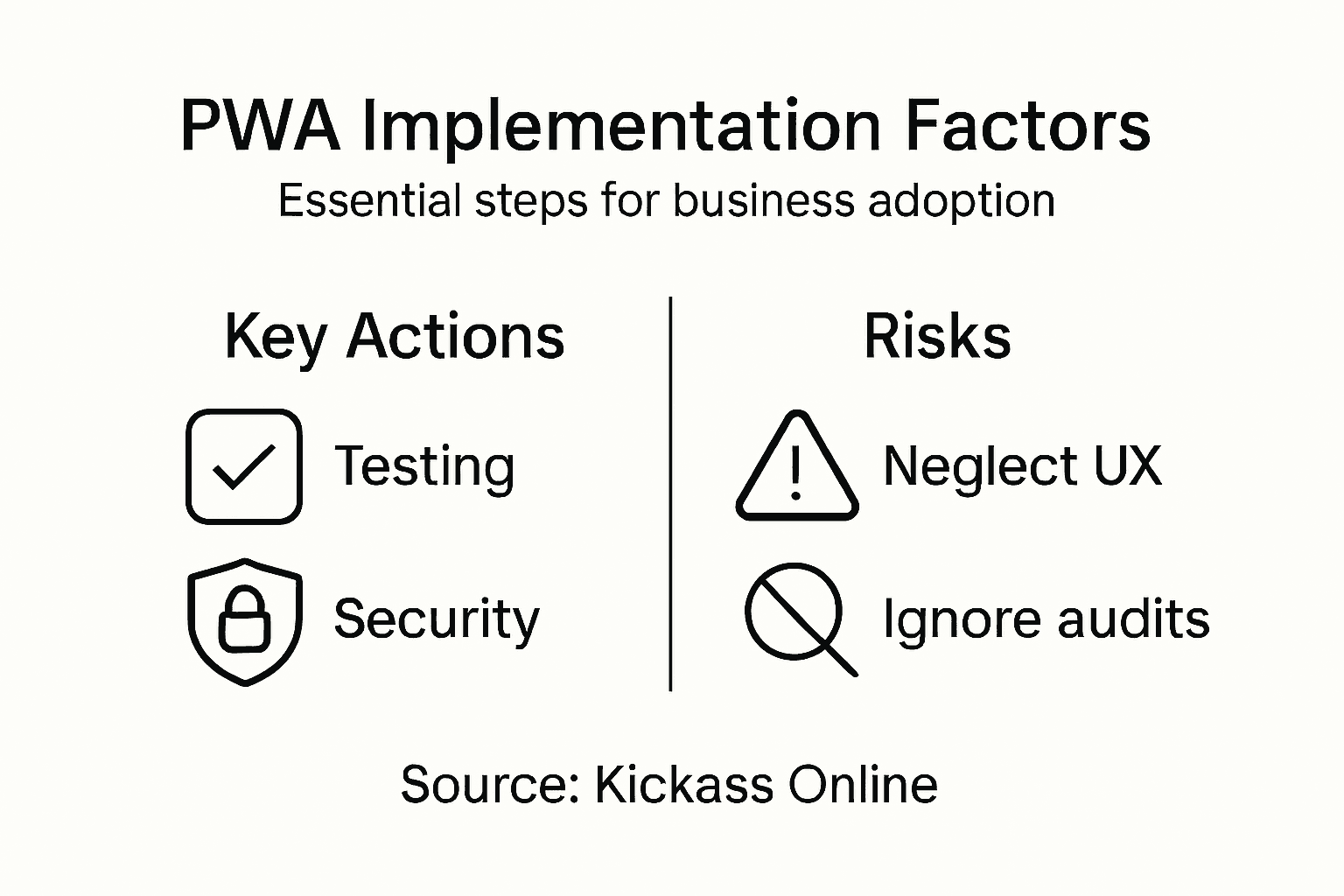 PWA Implementation Factors

Essential steps for business adoption

Key Actions

Testing

Security

Risks

Neglect UX

Ignore audits

Source: Kickass Online