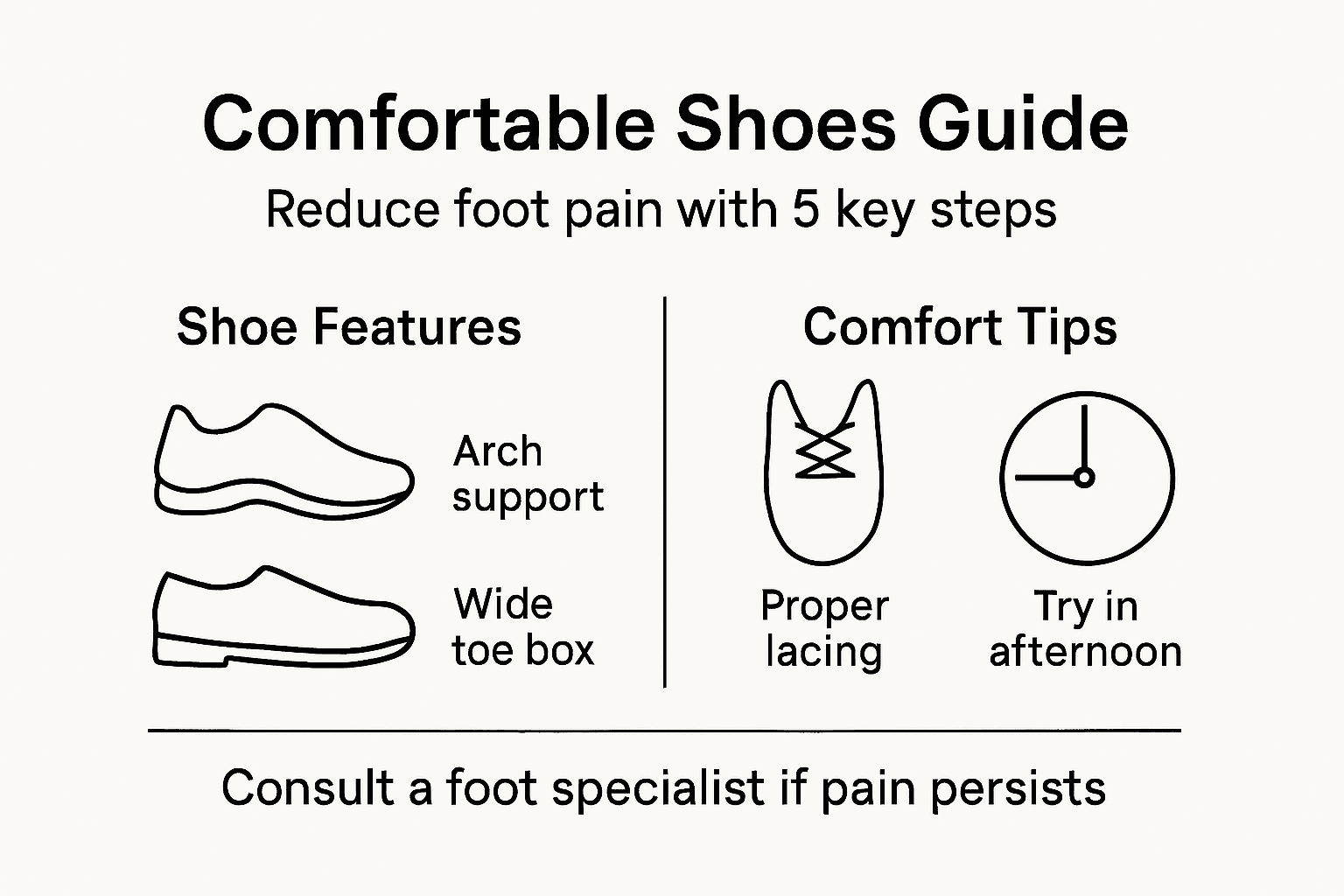 Comfortable Shoes Guide

Reduce foot pain with 5 key steps

Shoe Features

Arch support

Wide toe box

Comfort Tips

Proper lacing

Try in afternoon

Consult a foot specialist if pain persists