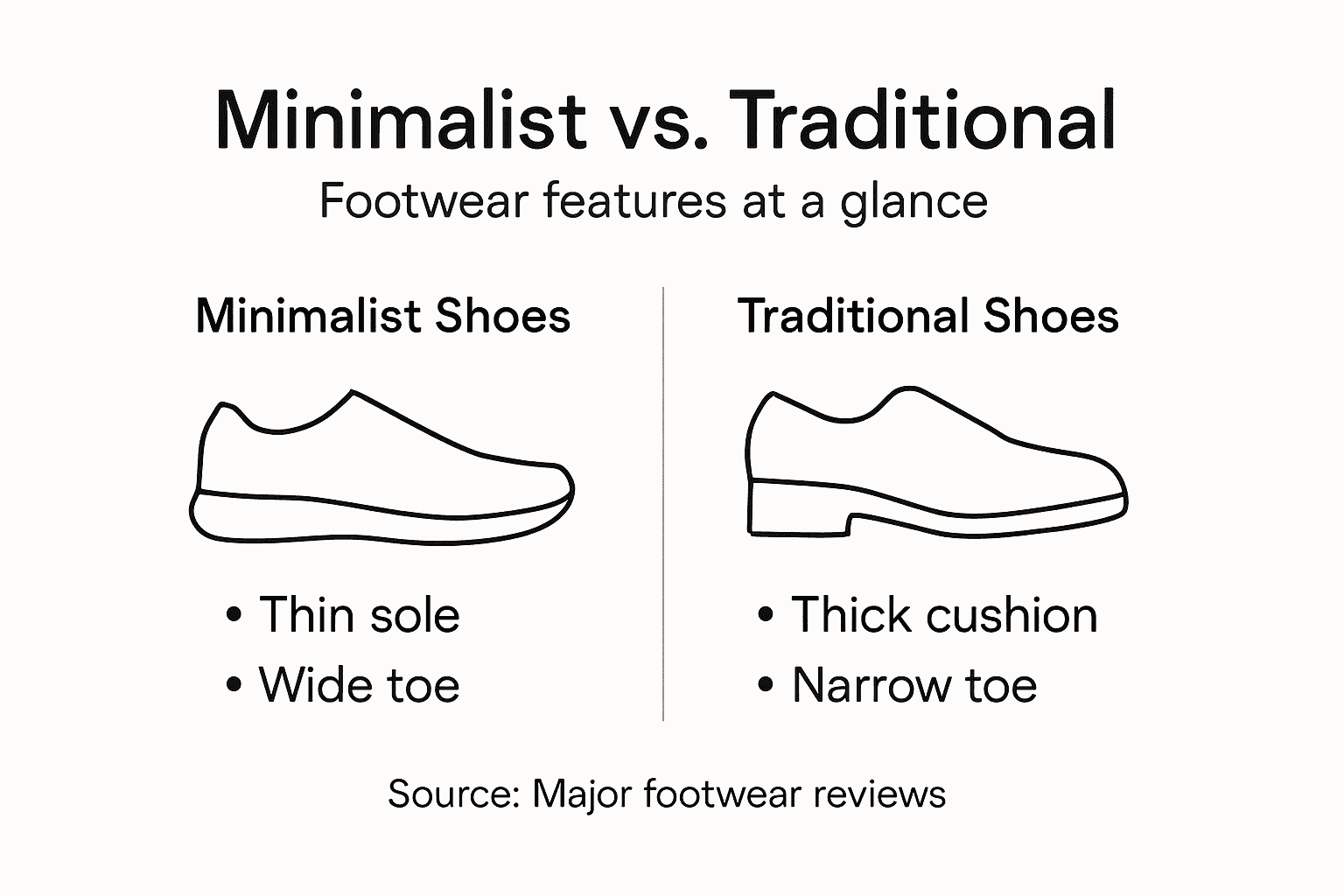 Minimalist vs. Traditional

Footwear features at a glance

Minimalist Shoes

• Thin sole
• Wide toe

Traditional Shoes

• Thick cushion
• Narrow toe

Source: Major footwear reviews