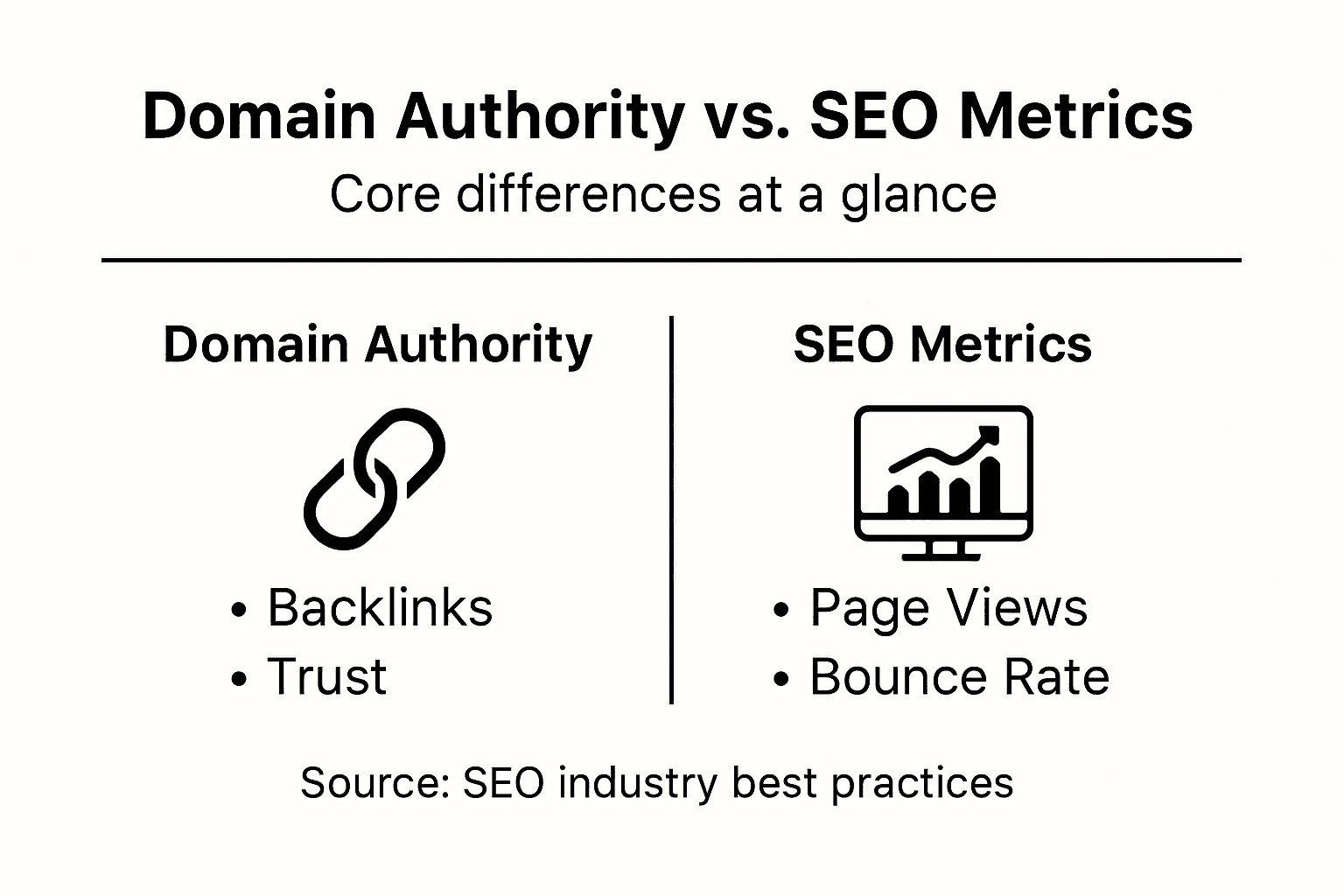 Domain Authority vs. SEO Metrics

Core differences at a glance

Domain Authority

• Backlinks
• Trust

SEO Metrics

• Page Views
• Bounce Rate

Source: SEO industry best practices