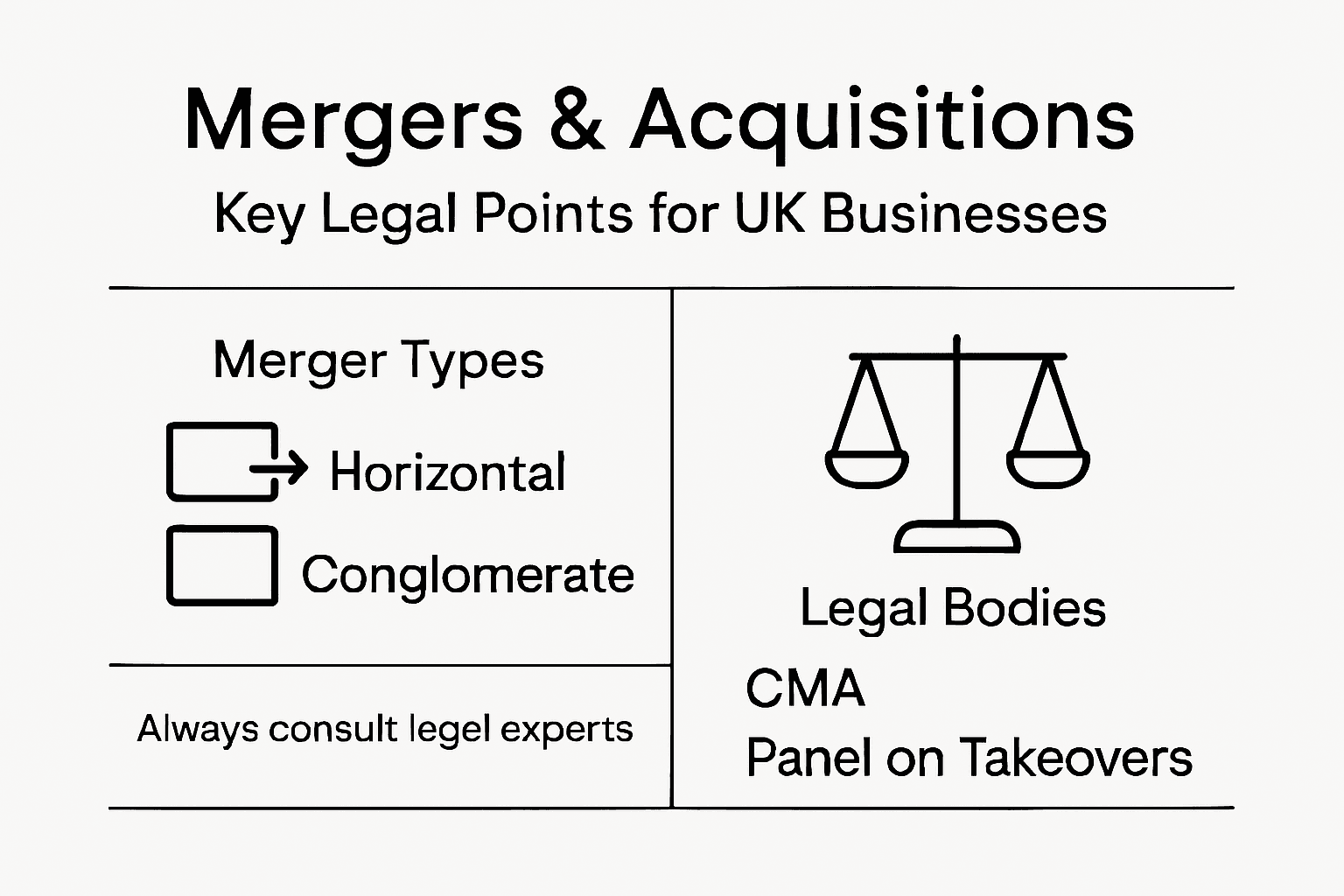 Mergers & Acquisitions
Key Legal Points for UK Businesses

Merger Types
Horizontal
Conglomerate

Always consult legel experts

Legal Bodies
CMA
Panel on Takeovers