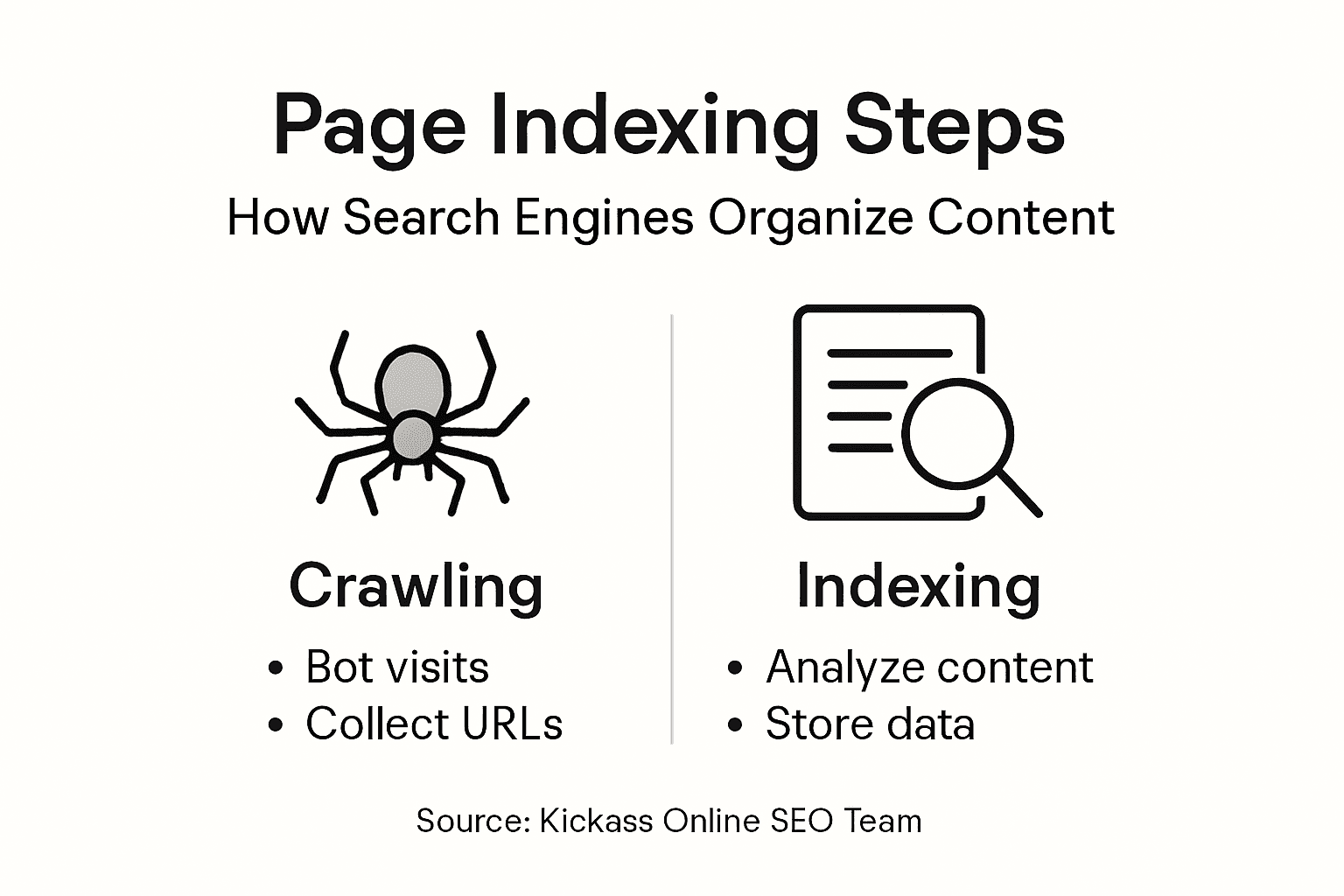 Page Indexing Steps

How Search Engines Organize Content

Crawling

• Bot visits
• Collect URLs

Indexing

• Analyze content
• Store data

Source: Kickass Online SEO Team