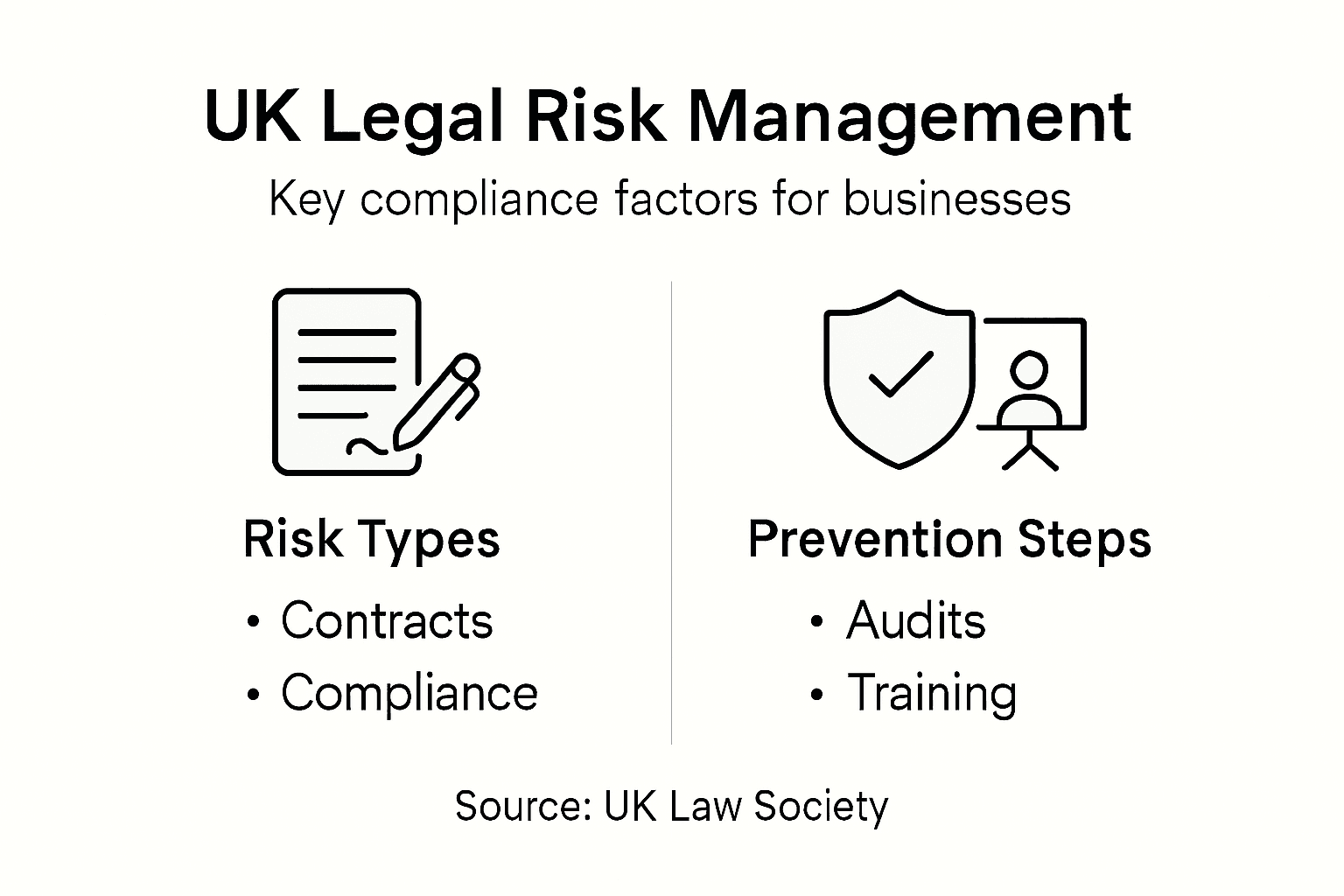 UK Legal Risk Management

Key compliance factors for businesses

Risk Types

• Contracts
• Compliance

Prevention Steps

• Audits
• Training

Source: UK Law Society