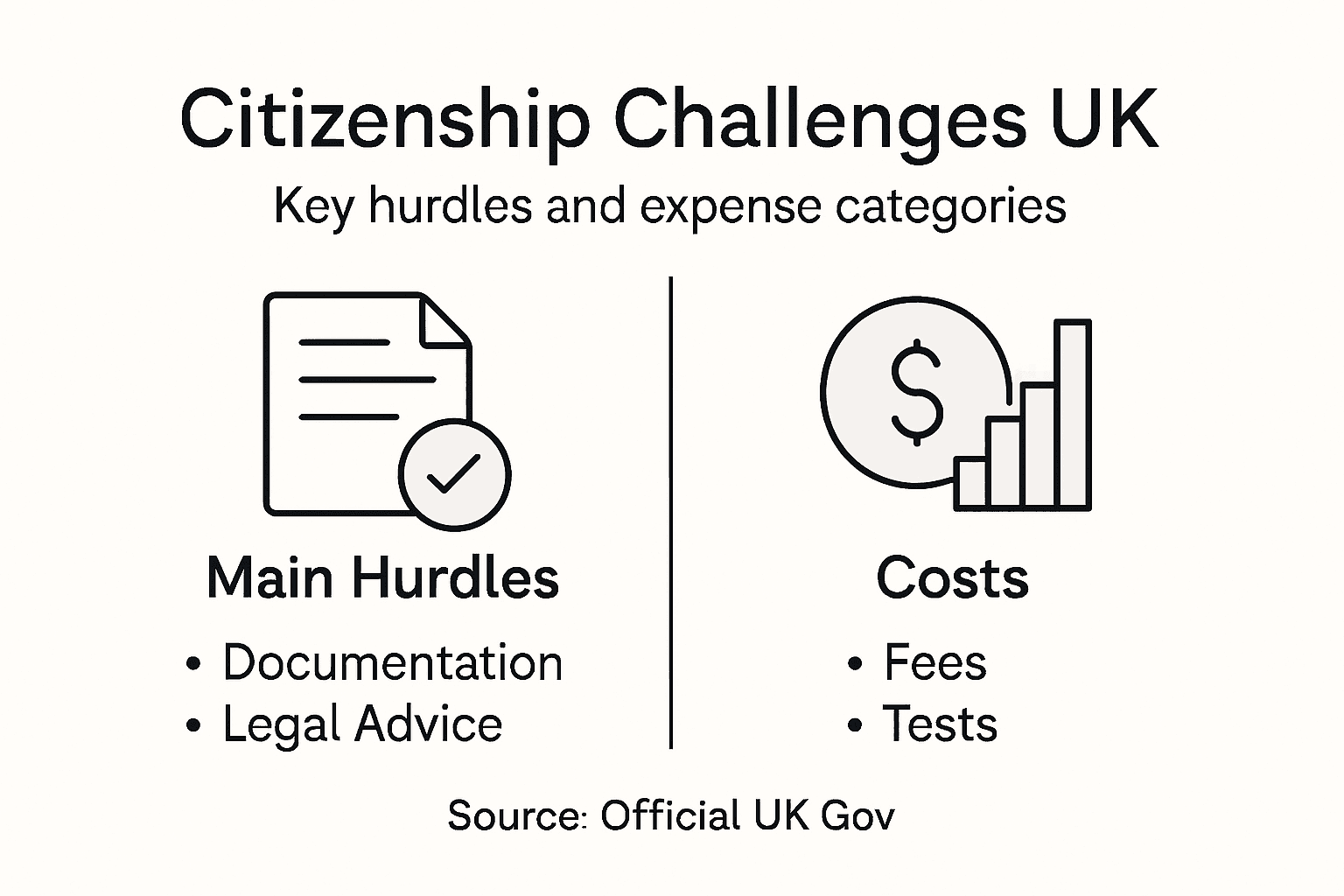 Citizenship Challenges UK

Key hurdles and expense categories

$

Main Hurdles

• Documentation
• Legal Advice

Costs

• Fees
• Tests

Source: Official UK Gov