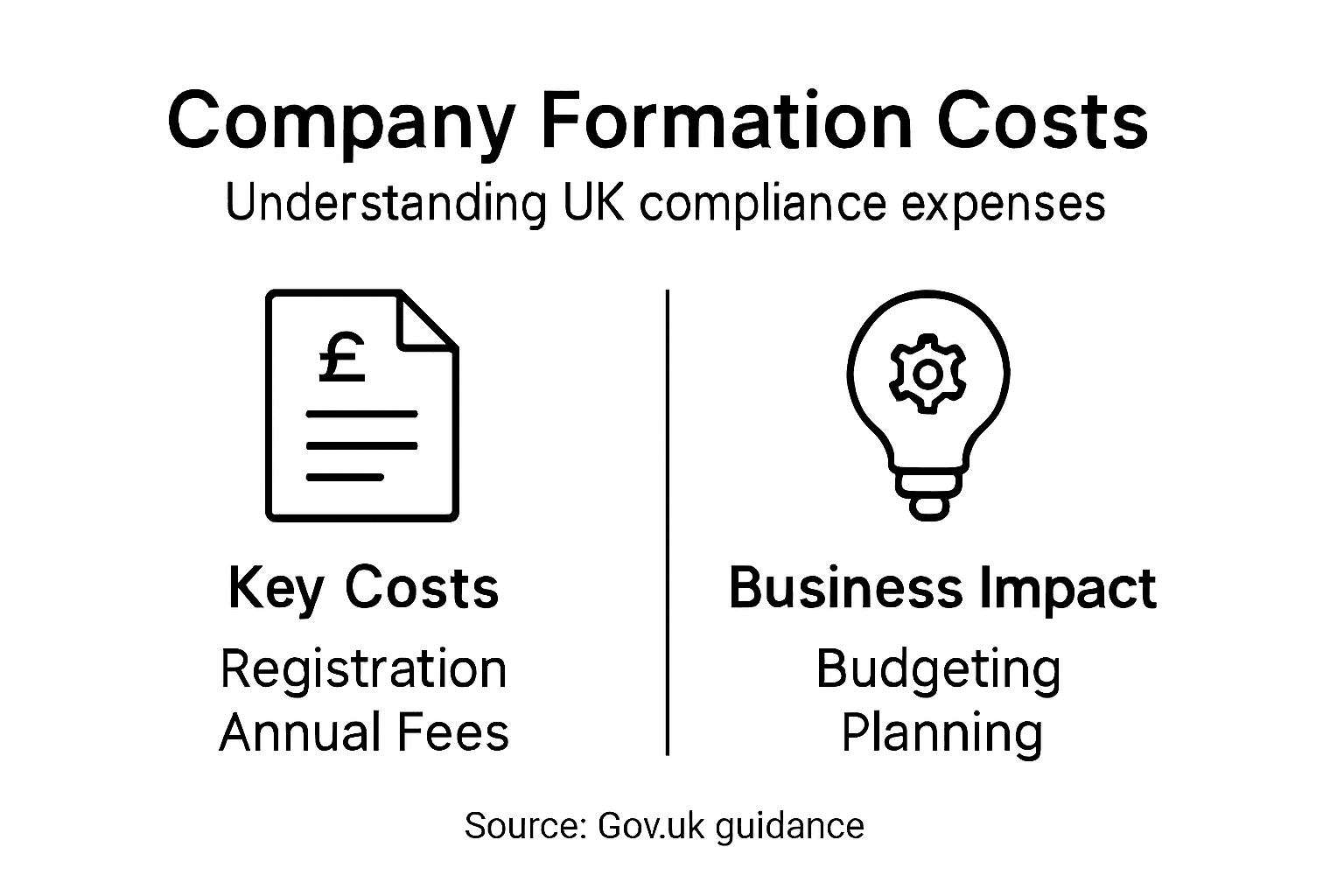 Company Formation Costs
Understanding UK compliance expenses

£

Key Costs
Registration
Annual Fees

Business Impact
Budgeting
Planning

Source: Gov.uk guidance