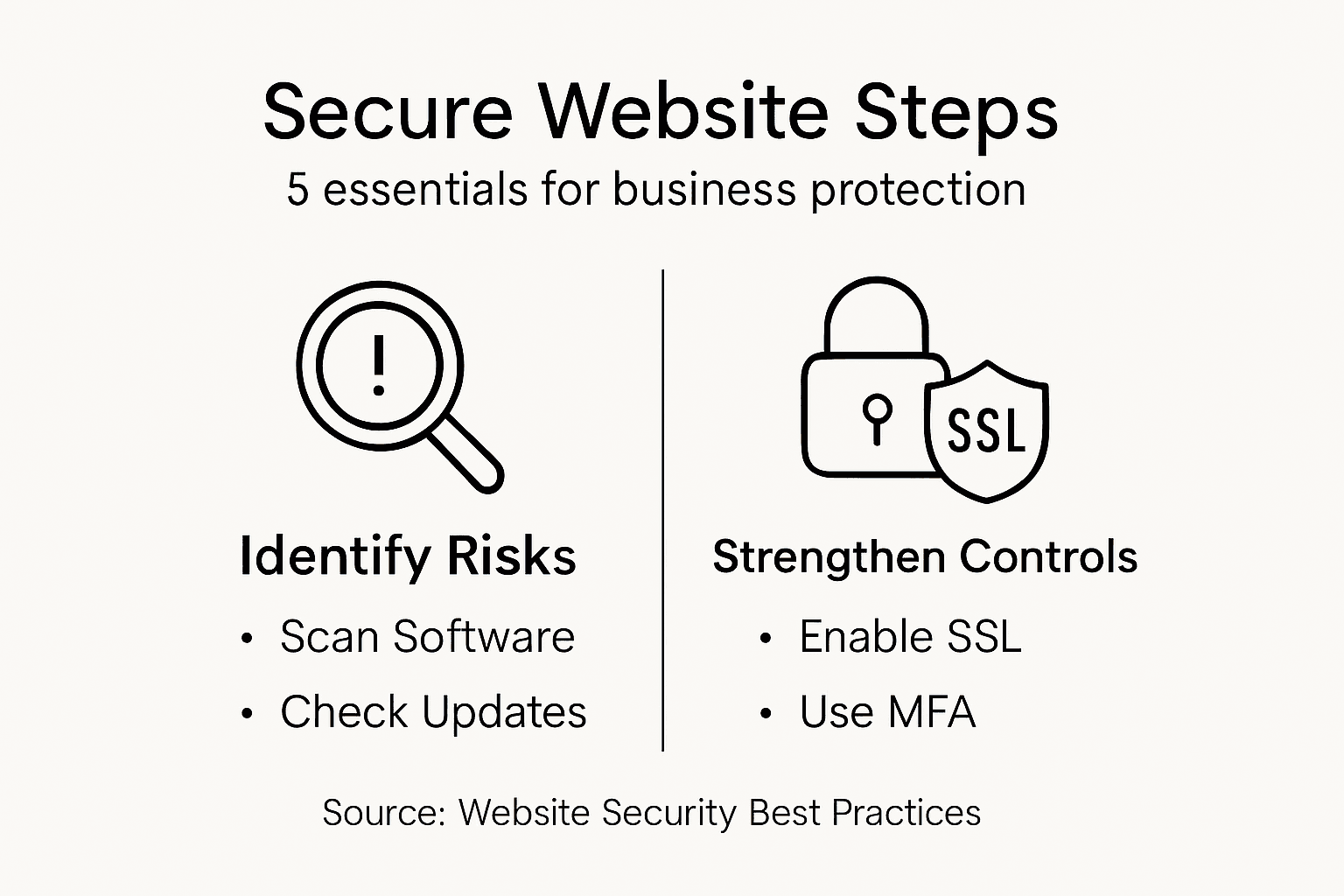 Secure Website Steps
5 essentials for business protection

!

Identify Risks
• Scan Software
• Check Updates

SSL

Strengthen Controls
• Enable SSL
• Use MFA

Source: Website Security Best Practices