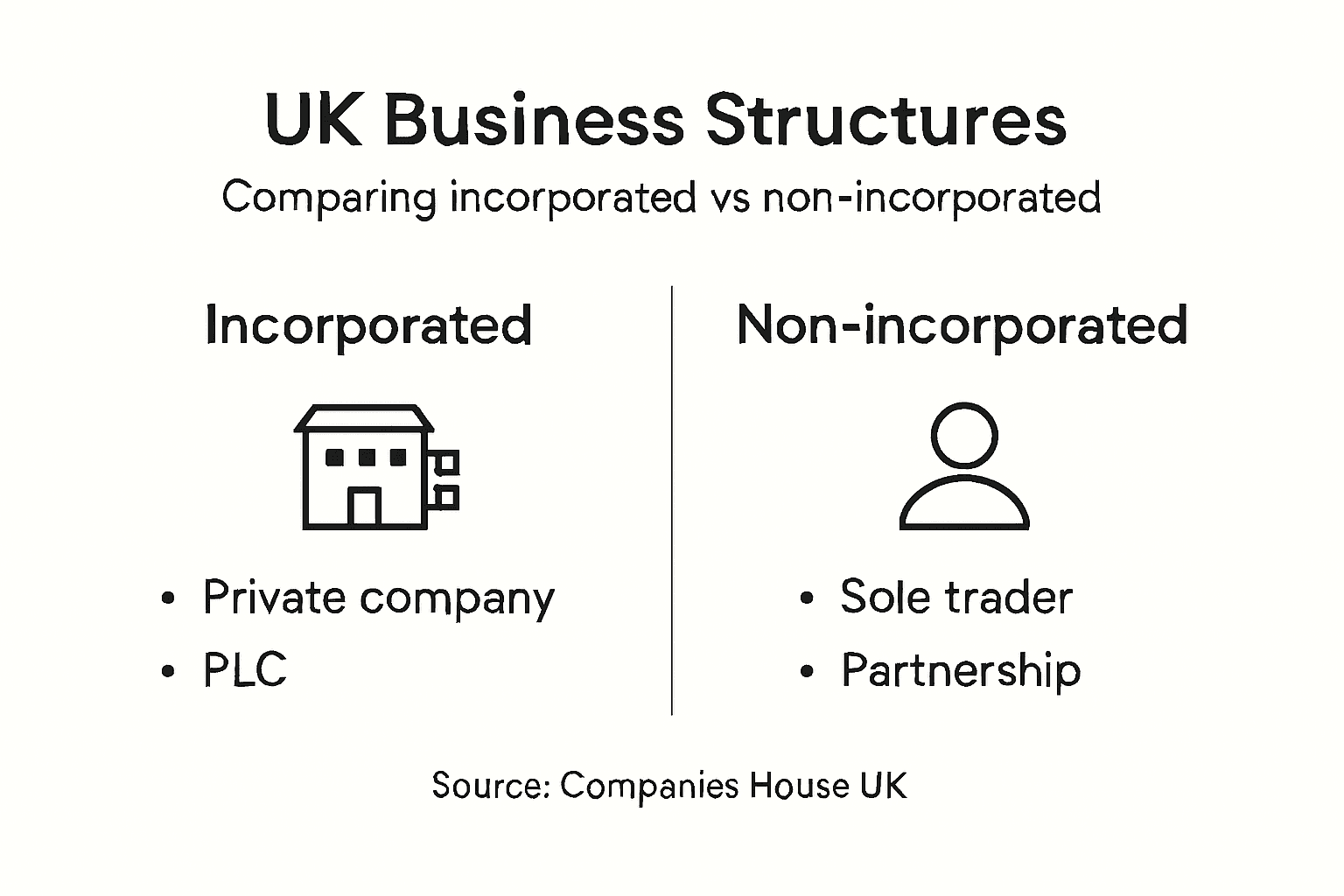 UK Business Structures

Comparing incorporated vs non-incorporated

Incorporated

• Private company
• PLC

Non-incorporated

• Sole trader
• Partnership

Source: Companies House UK