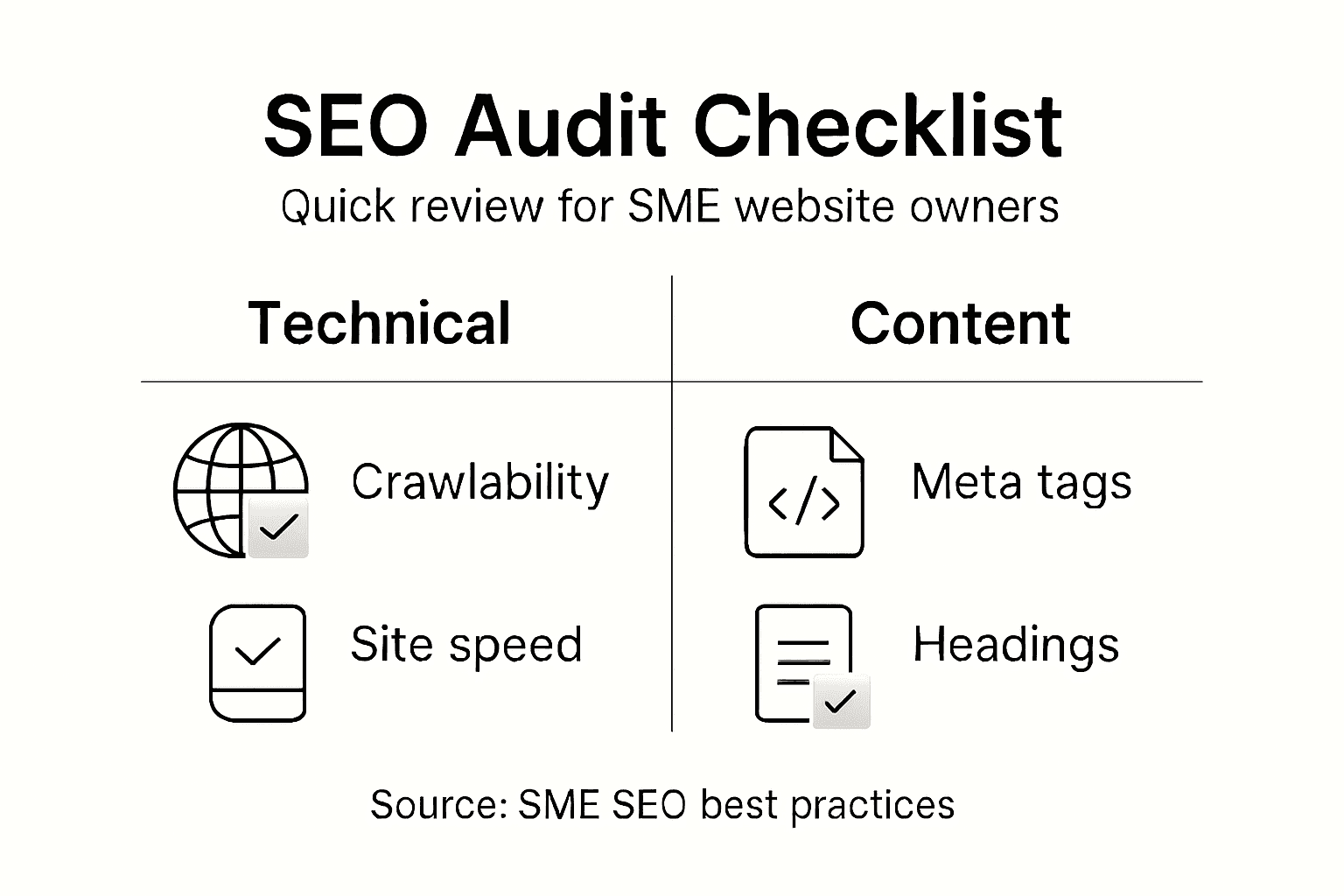 SEO Audit Checklist

Quick review for SME website owners

| Technical | Content |
|---|---|
| Crawlability | Meta tags |
| Site speed | Headings |

Source: SME SEO best practices