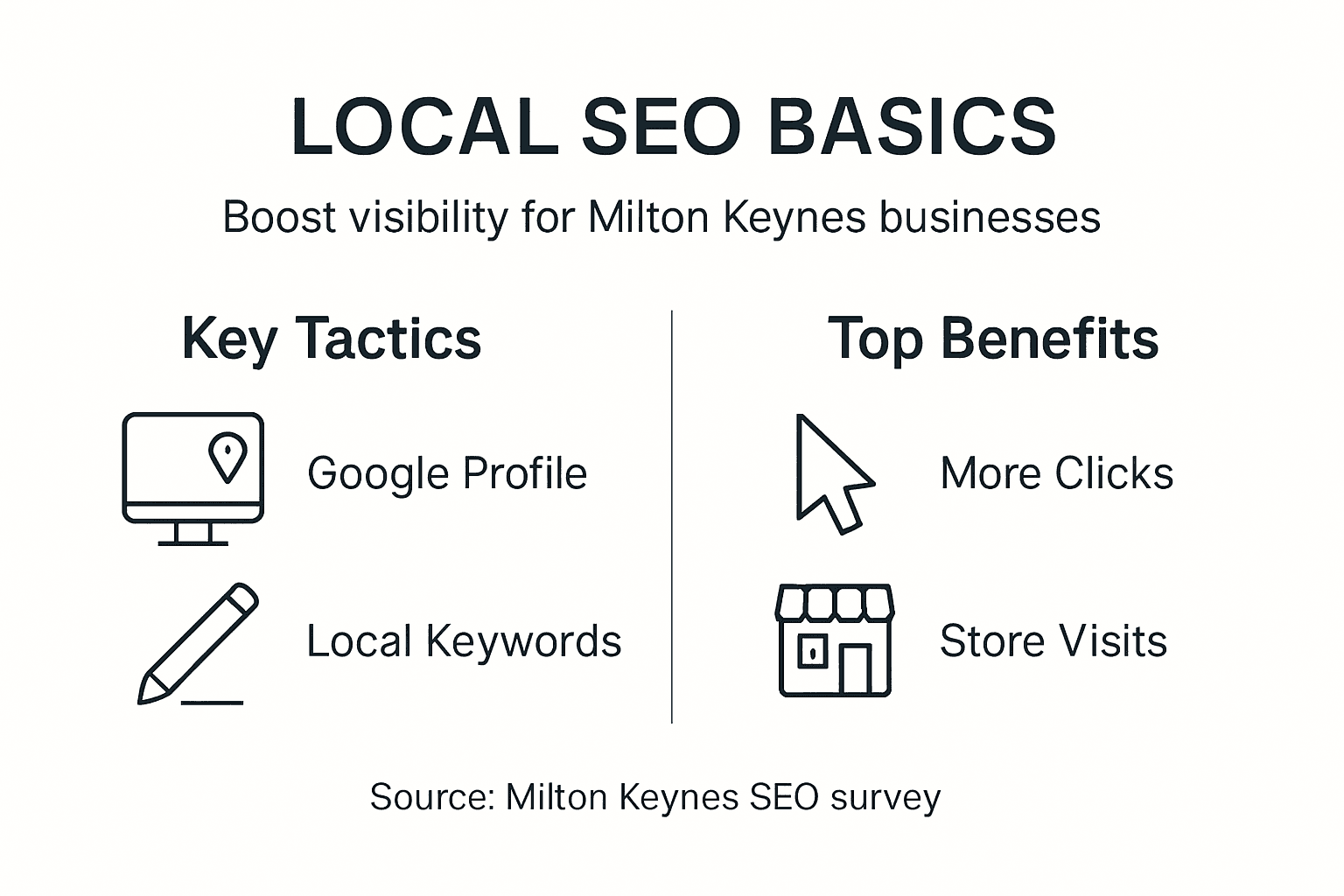 LOCAL SEO BASICS

Boost visibility for Milton Keynes businesses

Key Tactics

Google Profile

Local Keywords

Top Benefits

More Clicks

Store Visits

Source: Milton Keynes SEO survey