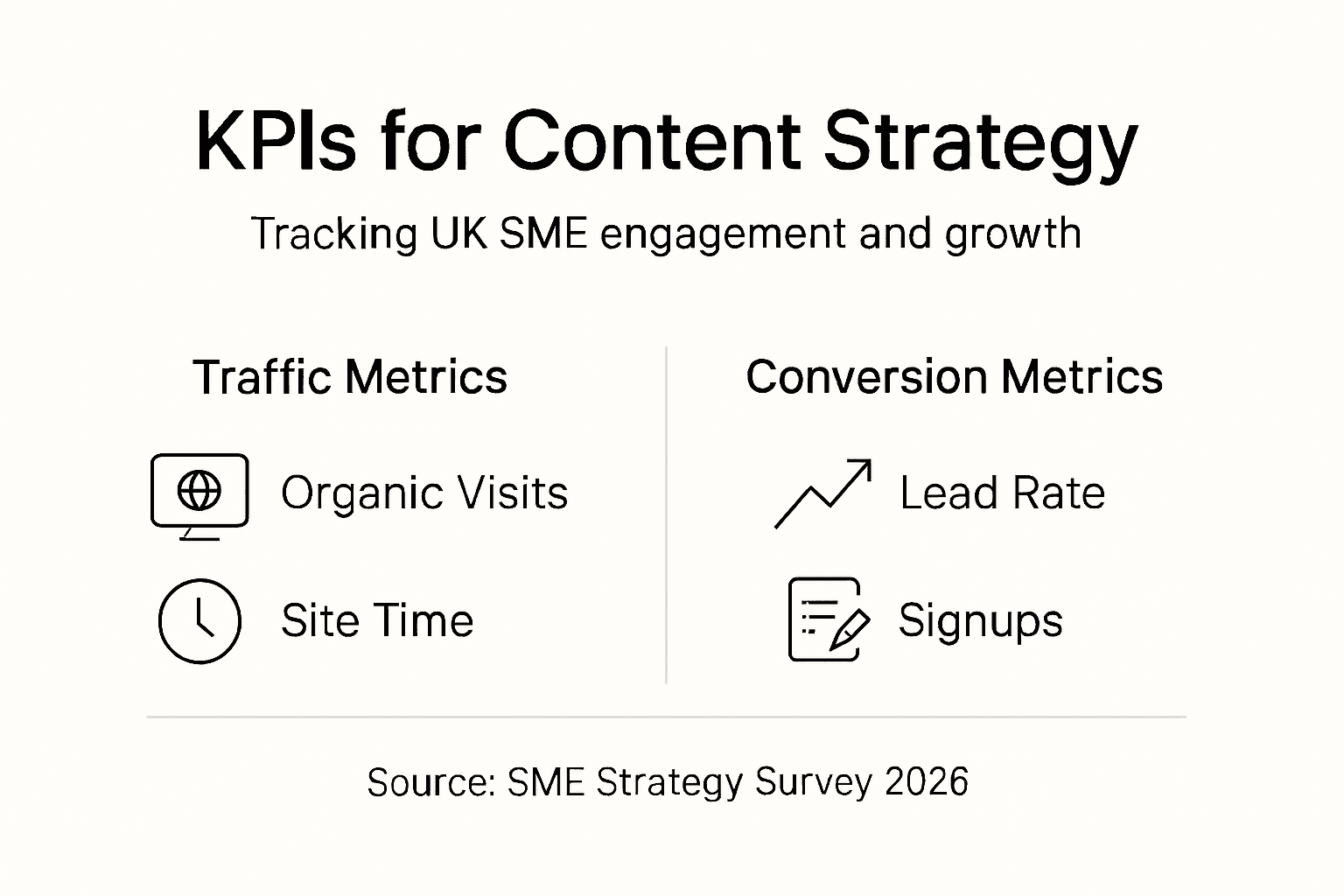 KPIs for Content Strategy

Tracking UK SME engagement and growth

Traffic Metrics

Organic Visits

Site Time

Conversion Metrics

Lead Rate

Signups

Source: SME Strategy Survey 2026