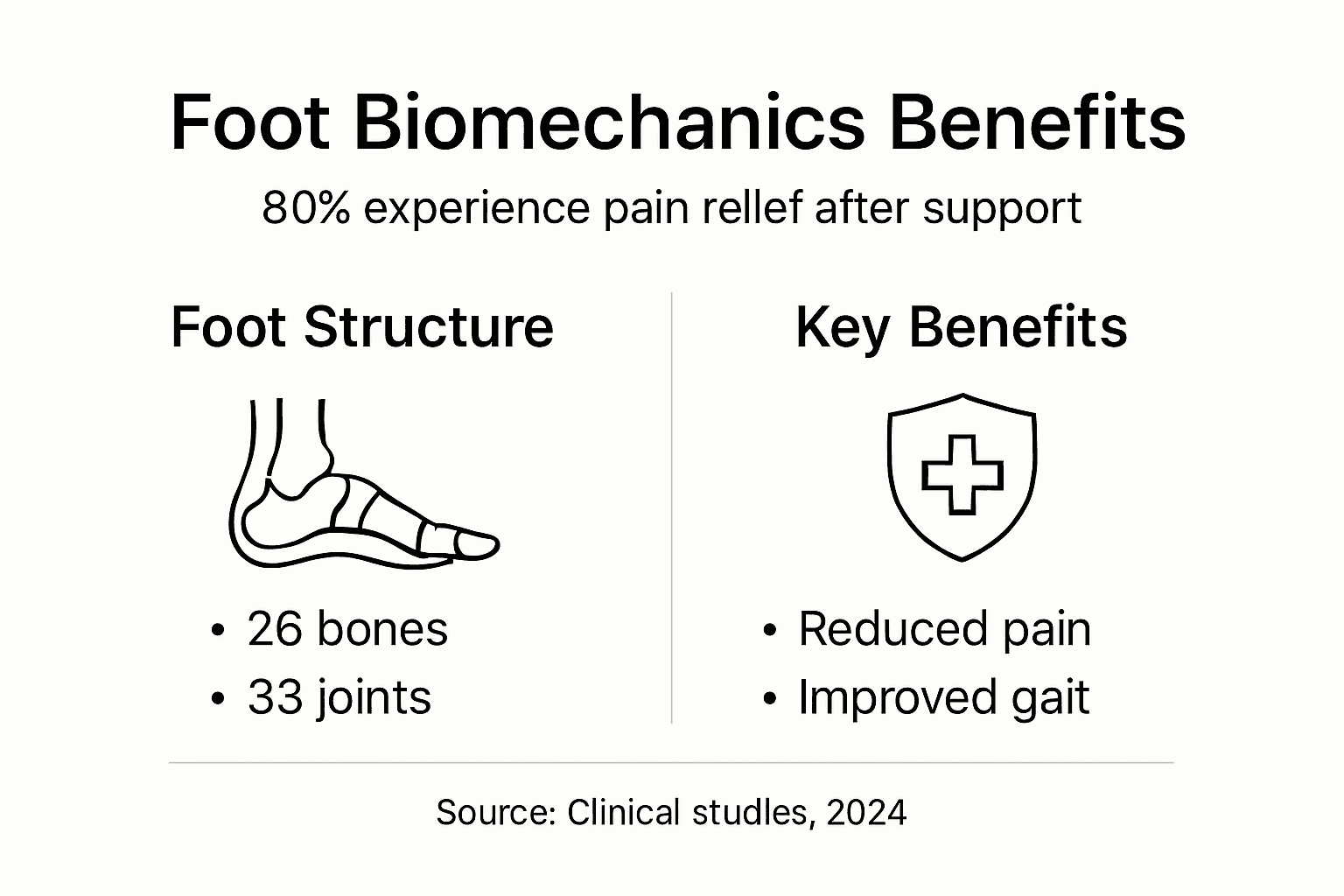 Foot Biomechanics Benefits

80% experience pain rellef after support

Foot Structure

• 26 bones
• 33 joints

Key Benefits

• Reduced pain
• Improved gait

Source: Clinical studles, 2024