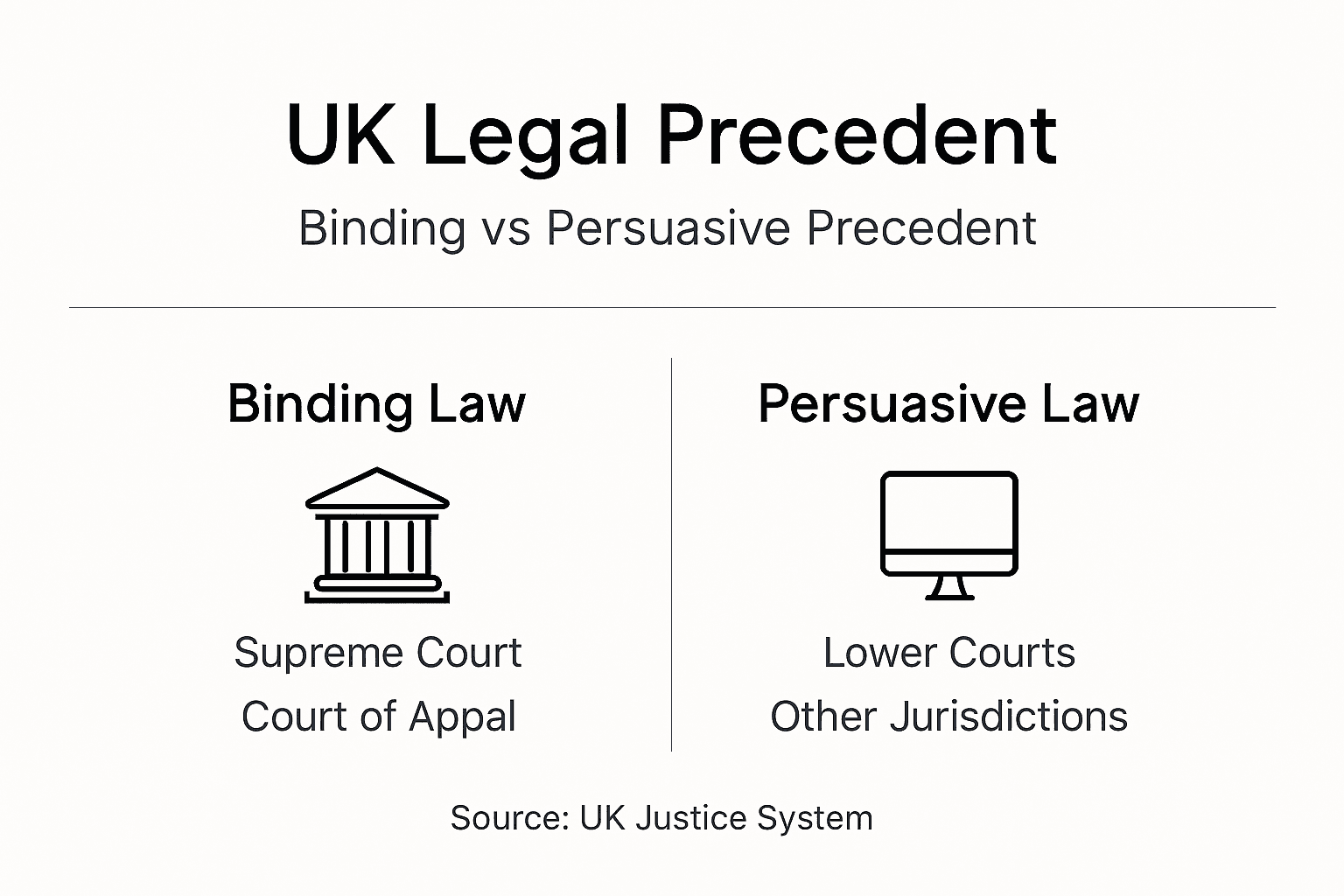 UK Legal Precedent

Binding vs Persuasive Precedent

Binding Law

Supreme Court
Court of Appal

Persuasive Law

Lower Courts
Other Jurisdictions

Source: UK Justice System