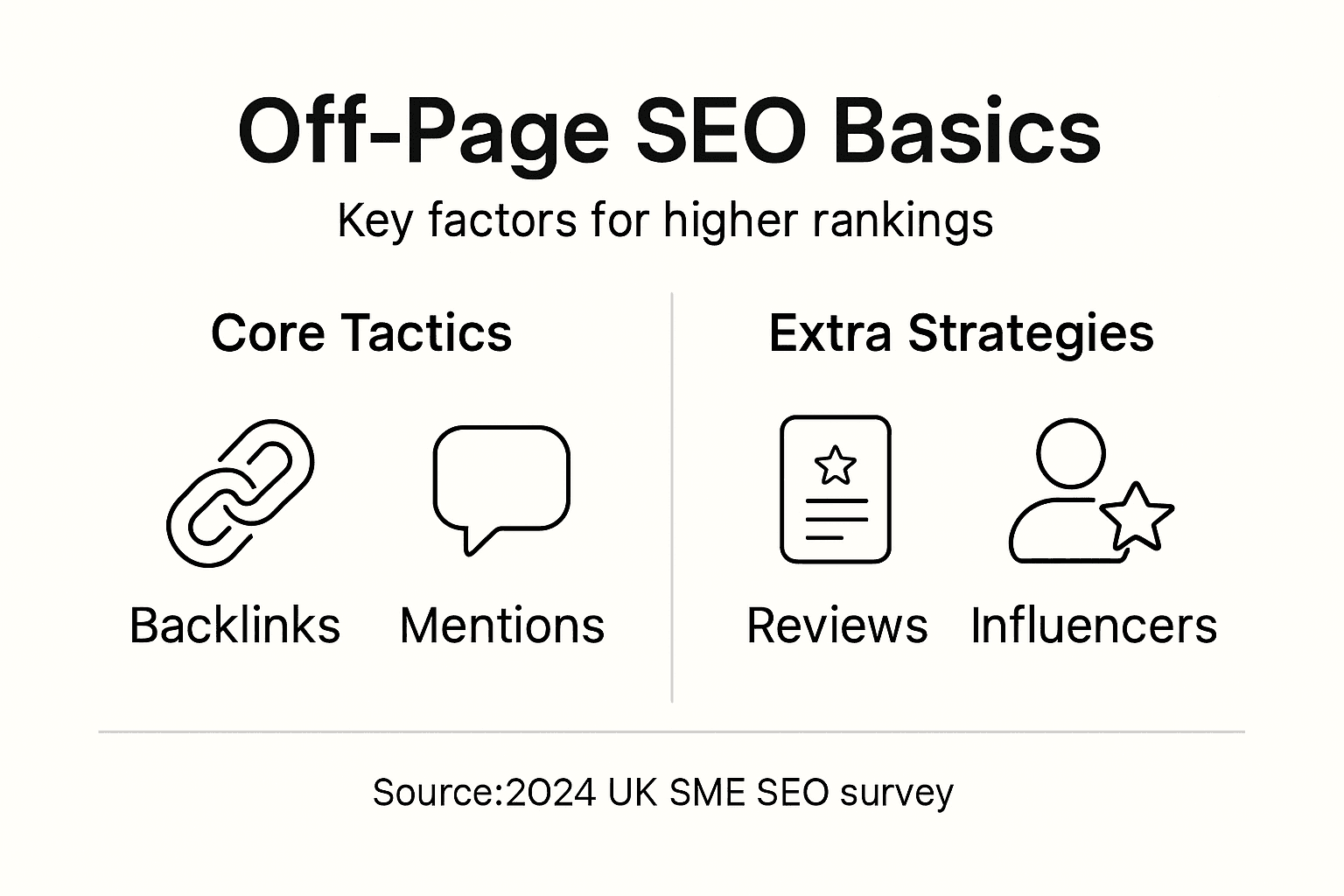 Off-Page SEO Basics

Key factors for higher rankings

Core Tactics

Backlinks

Mentions

Extra Strategies

Reviews

Influencers

Source:2024 UK SME SEO survey