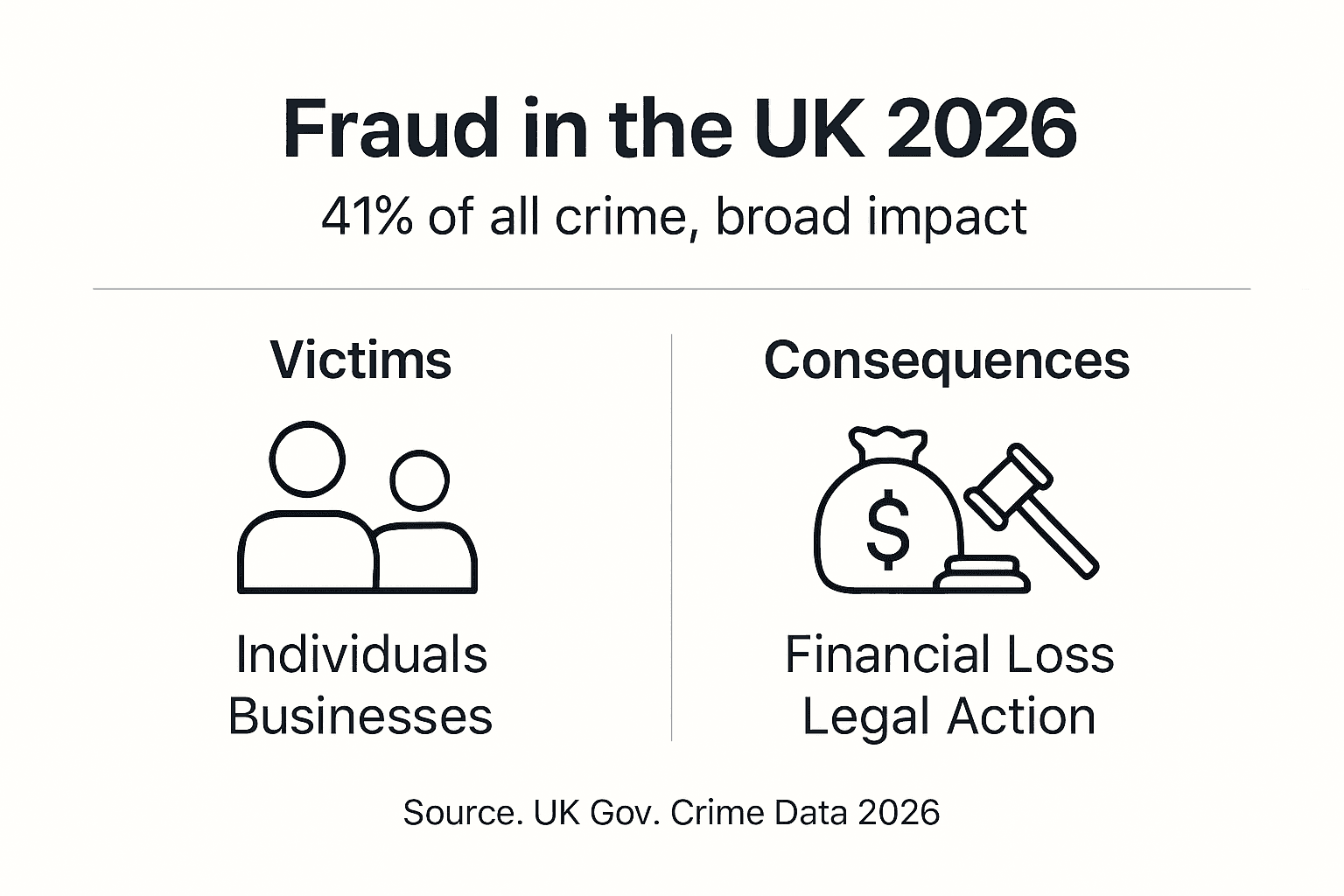 Fraud in the UK 2026
41% of all crime, broad impact

Victims

Individuals
Businesses

Consequences

$

Financial Loss
Legal Action

Source. UK Gov. Crime Data 2026