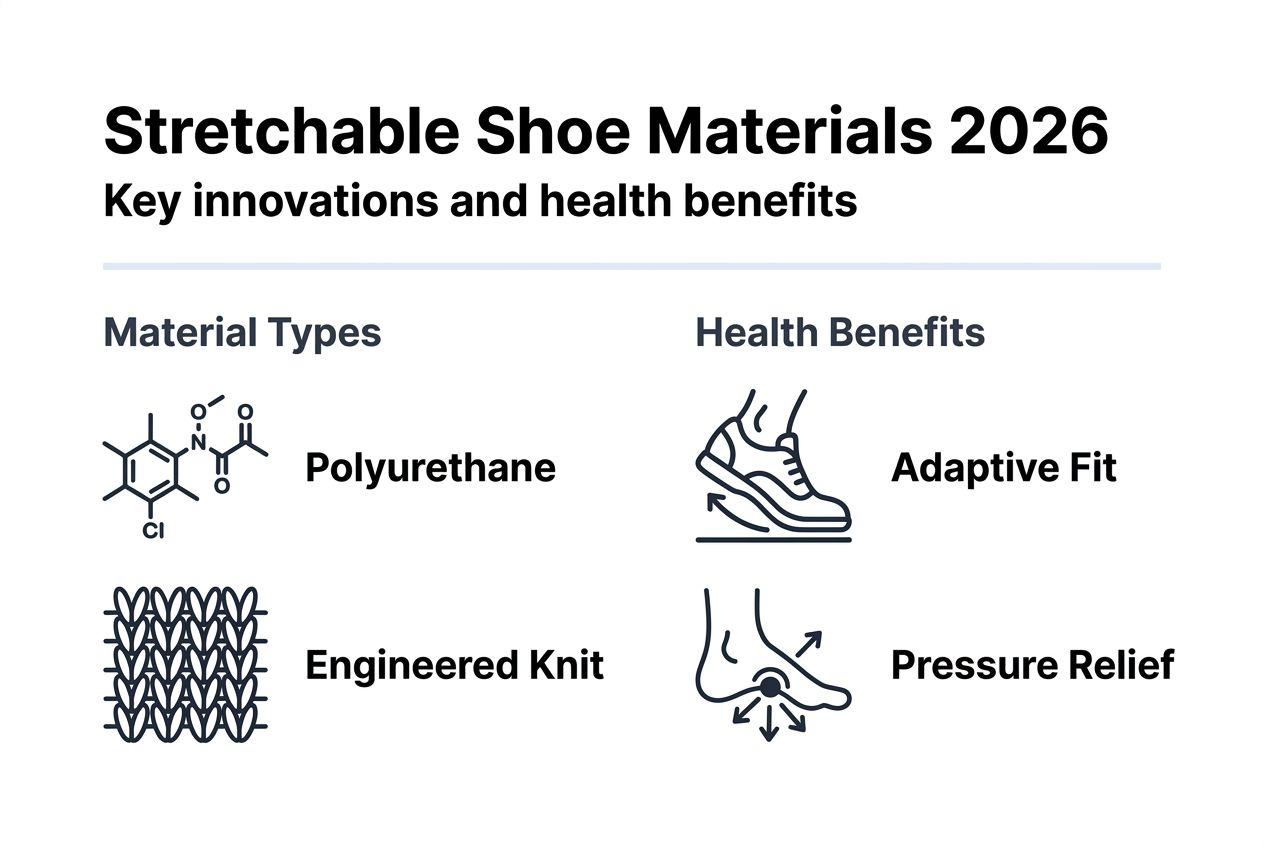 Stretchable Shoe Materials 2026
Key innovations and health benefits

Material Types

O
N
O
O
Cl
Polyurethane

Engineered Knit

Health Benefits

Adaptive Fit

Pressure Relief