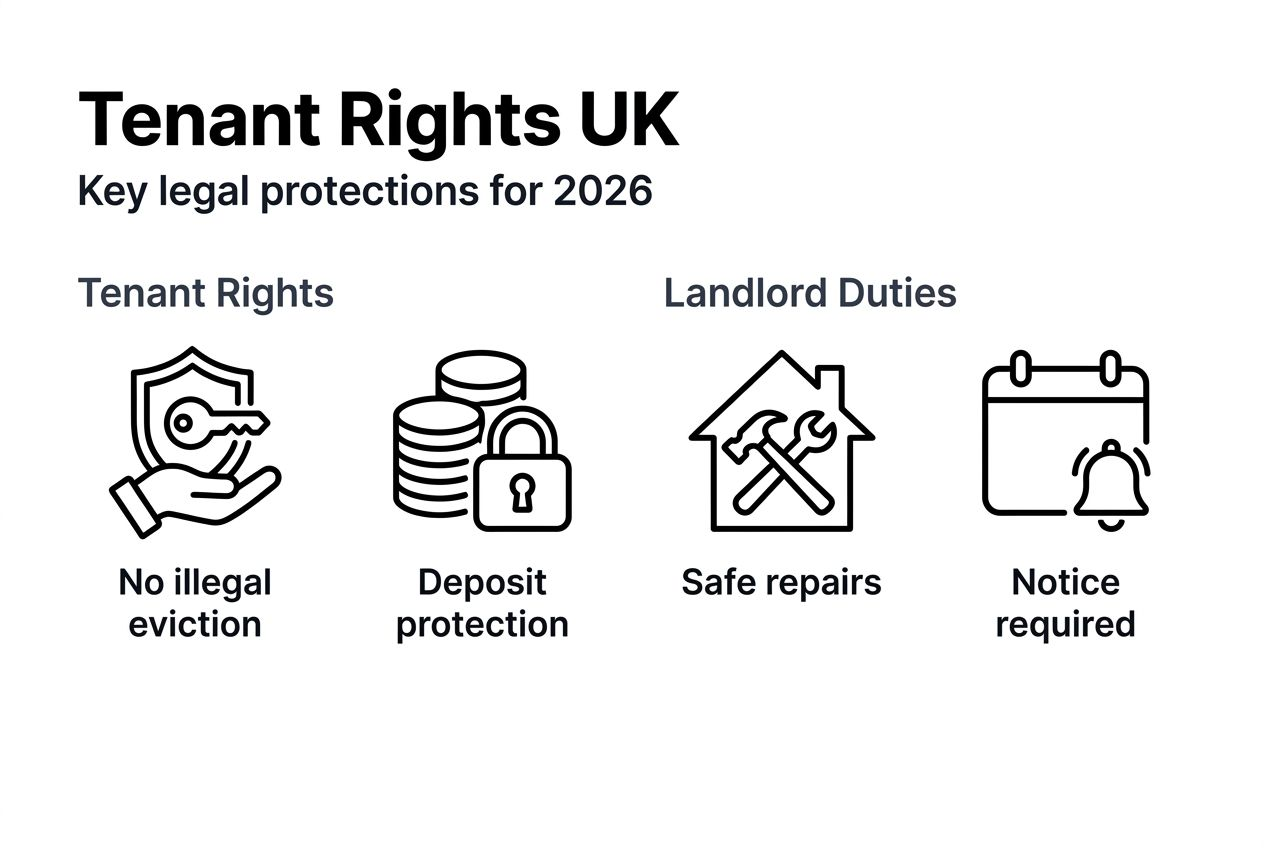 Tenant Rights UK
Key legal protections for 2026

Tenant Rights

No illegal eviction

Deposit protection

Landlord Duties

Safe repairs

Notice required