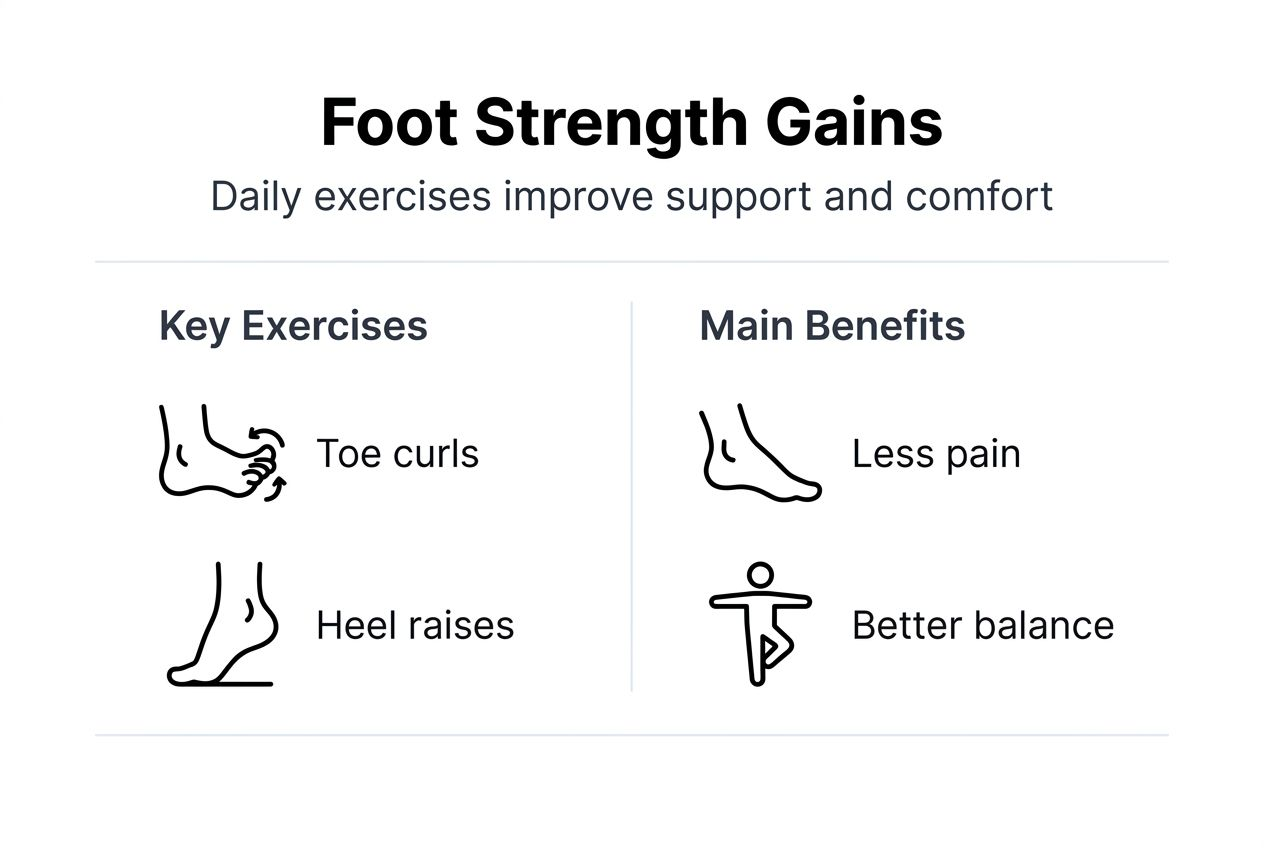 Foot Strength Gains

Daily exercises improve support and comfort

Key Exercises

Toe curls

Heel raises

Main Benefits

Less pain

Better balance