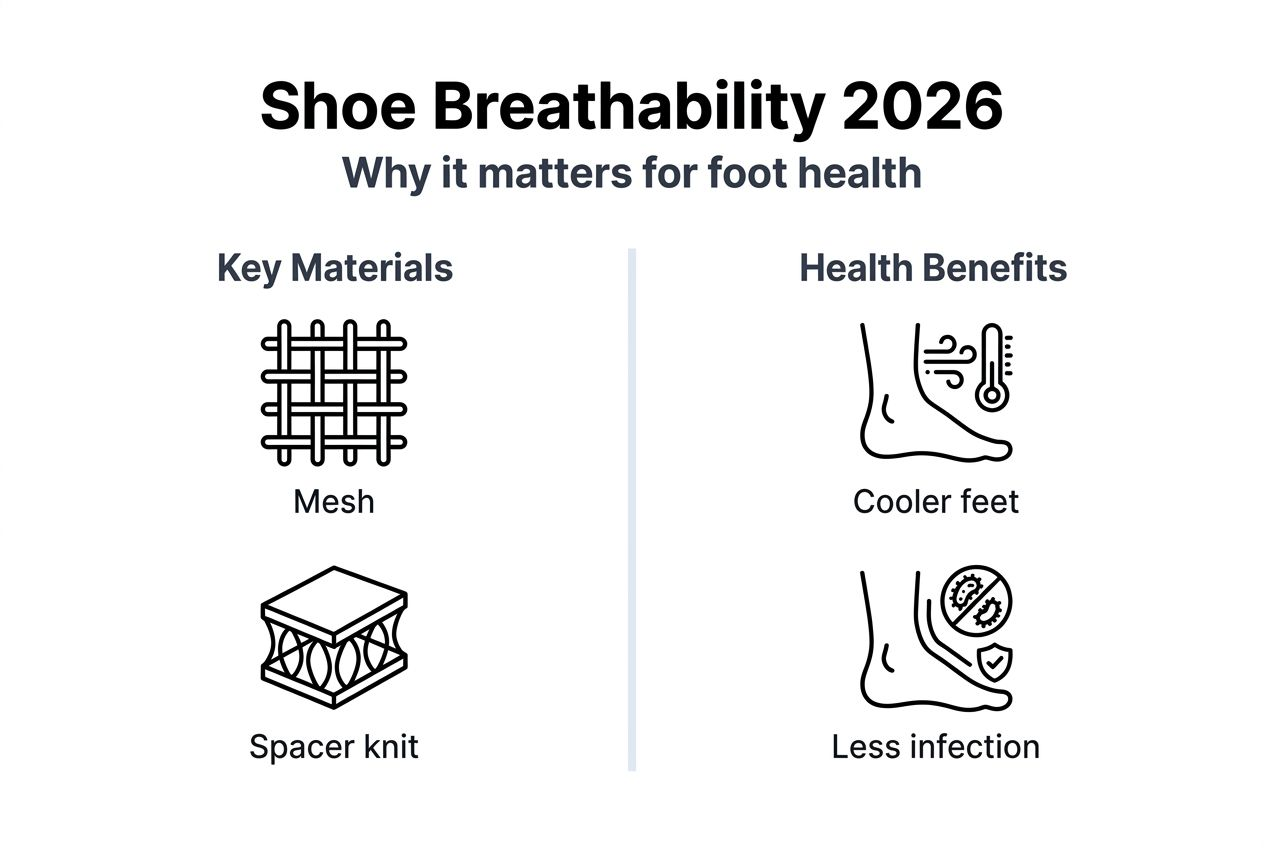 Shoe Breathability 2026
Why it matters for foot health

Key Materials

Mesh

Spacer knit

Health Benefits

Cooler feet

Less infection