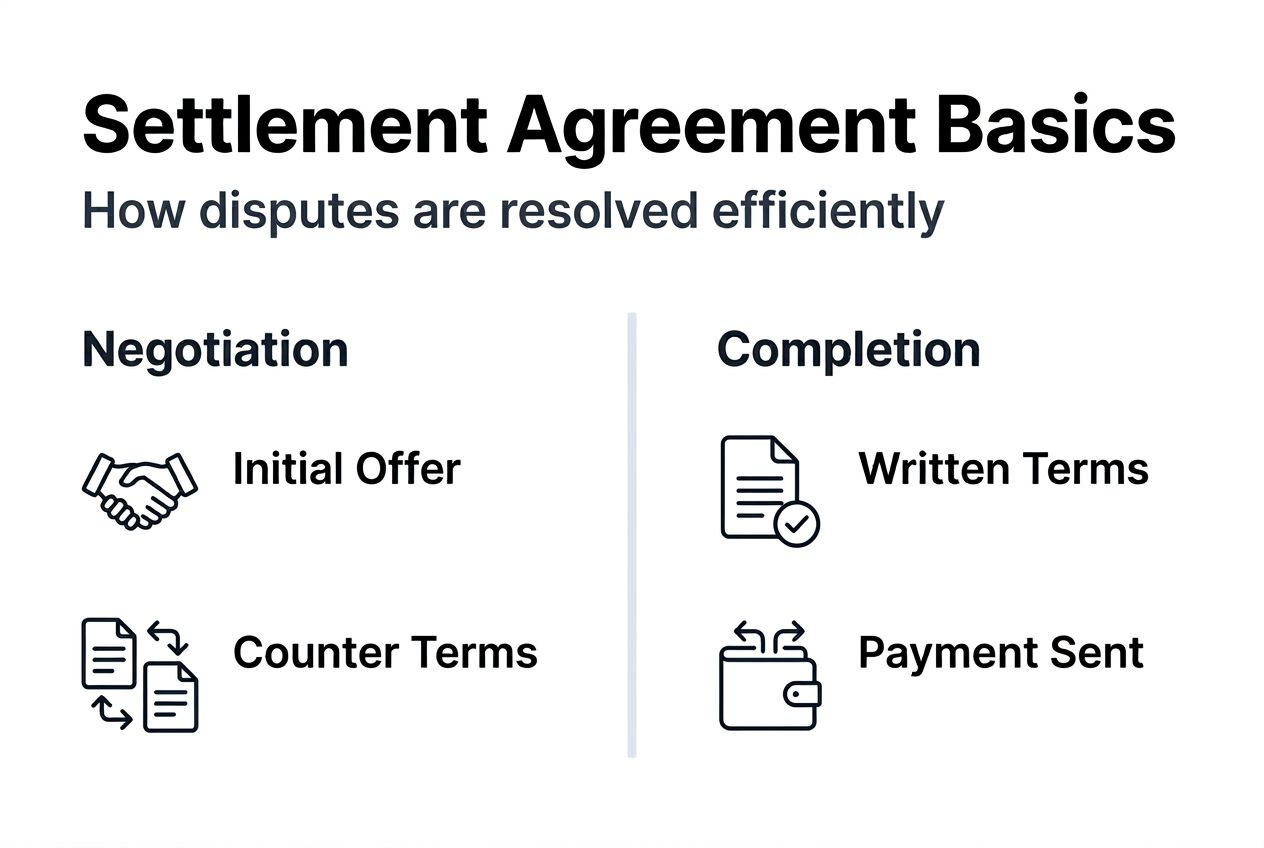 Settlement Agreement Basics

How disputes are resolved efficiently

Negotiation

Initial Offer

Counter Terms

Completion

Written Terms

Payment Sent