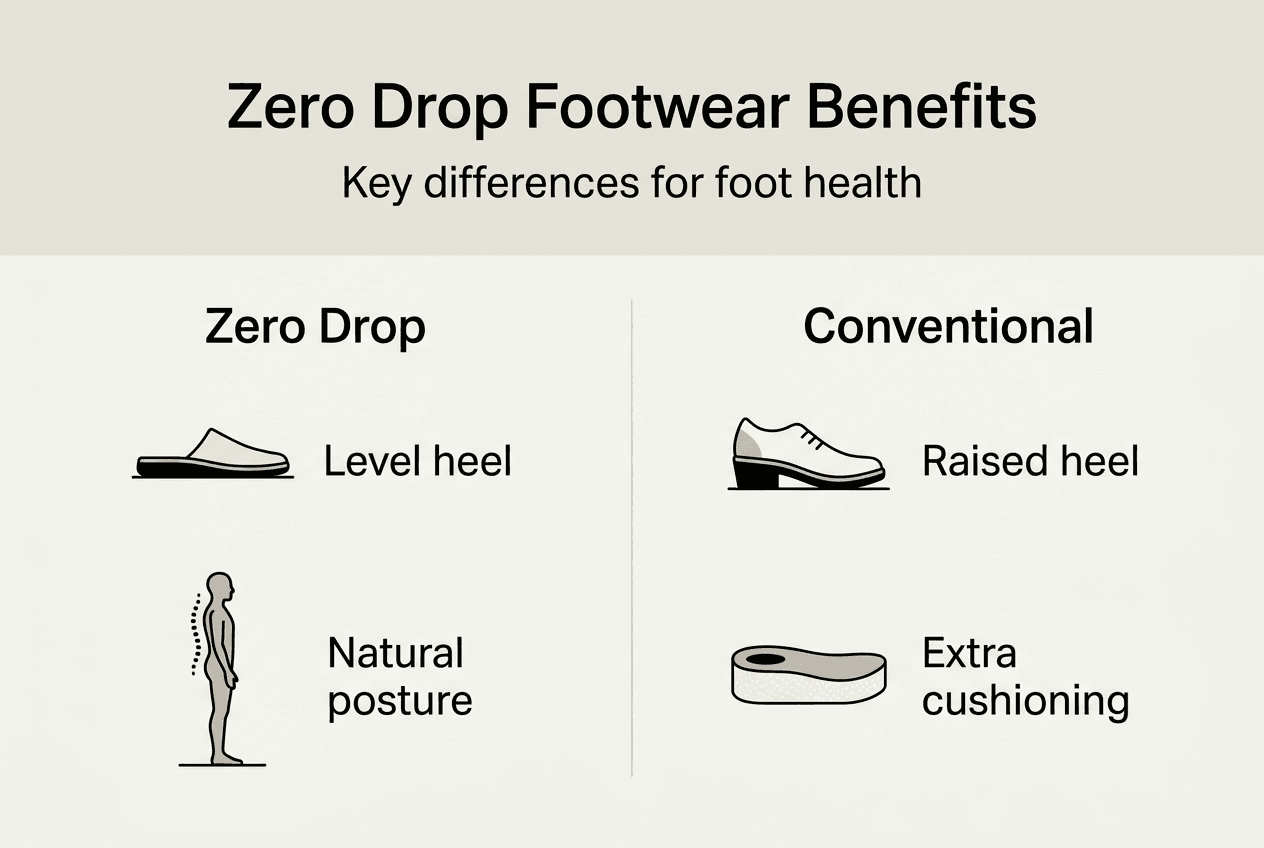 Zero Drop Footwear Benefits

Key differences for foot health

Zero Drop

Level heel

Natural posture

Conventional

Raised heel

Extra cushioning