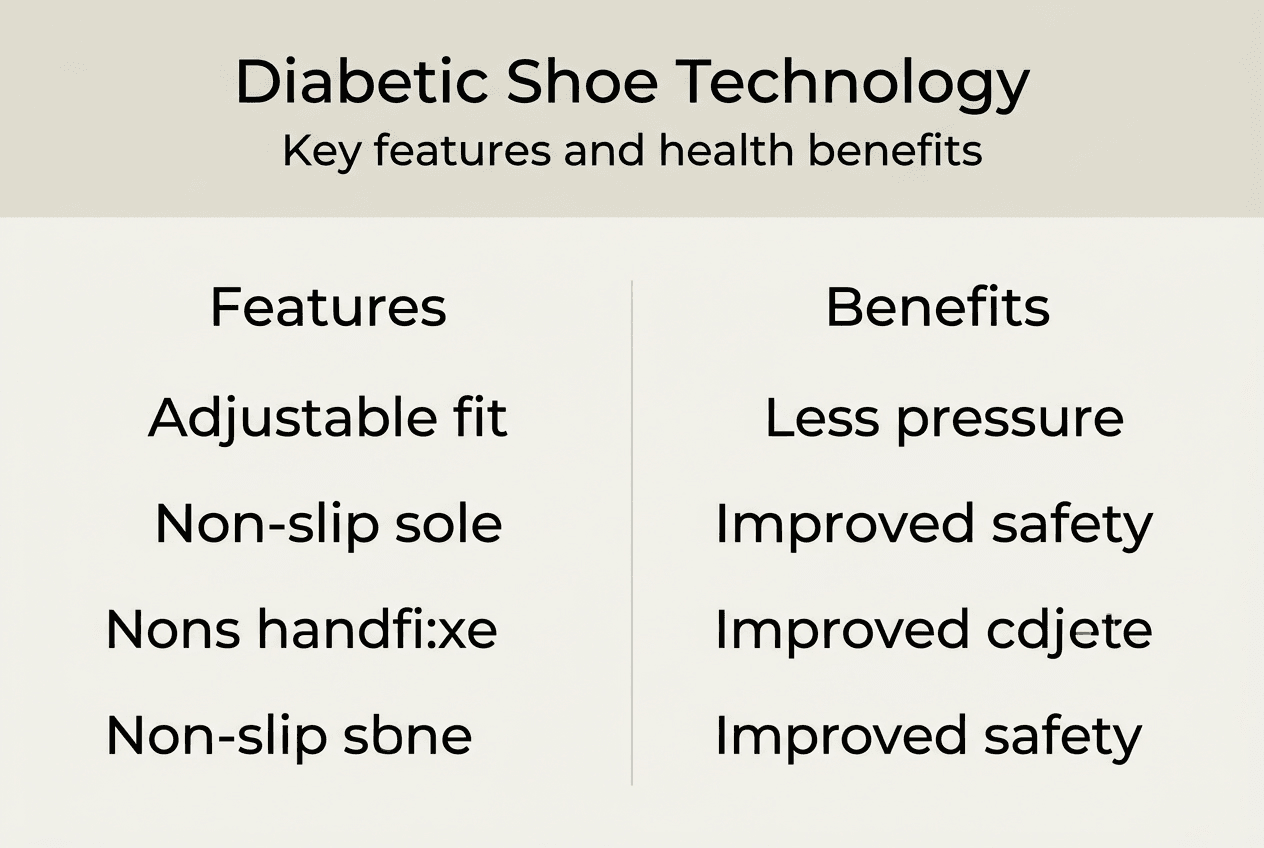 Diabetic Shoe Technology
Key features and health benefits

| Features | Benefits |
|---|---|
| Adjustable fit | Less pressure |
| Non-slip sole | Improved safety |
| Nons handfi:xe | Improved cdjete |
| Non-slip sbne | Improved safety |