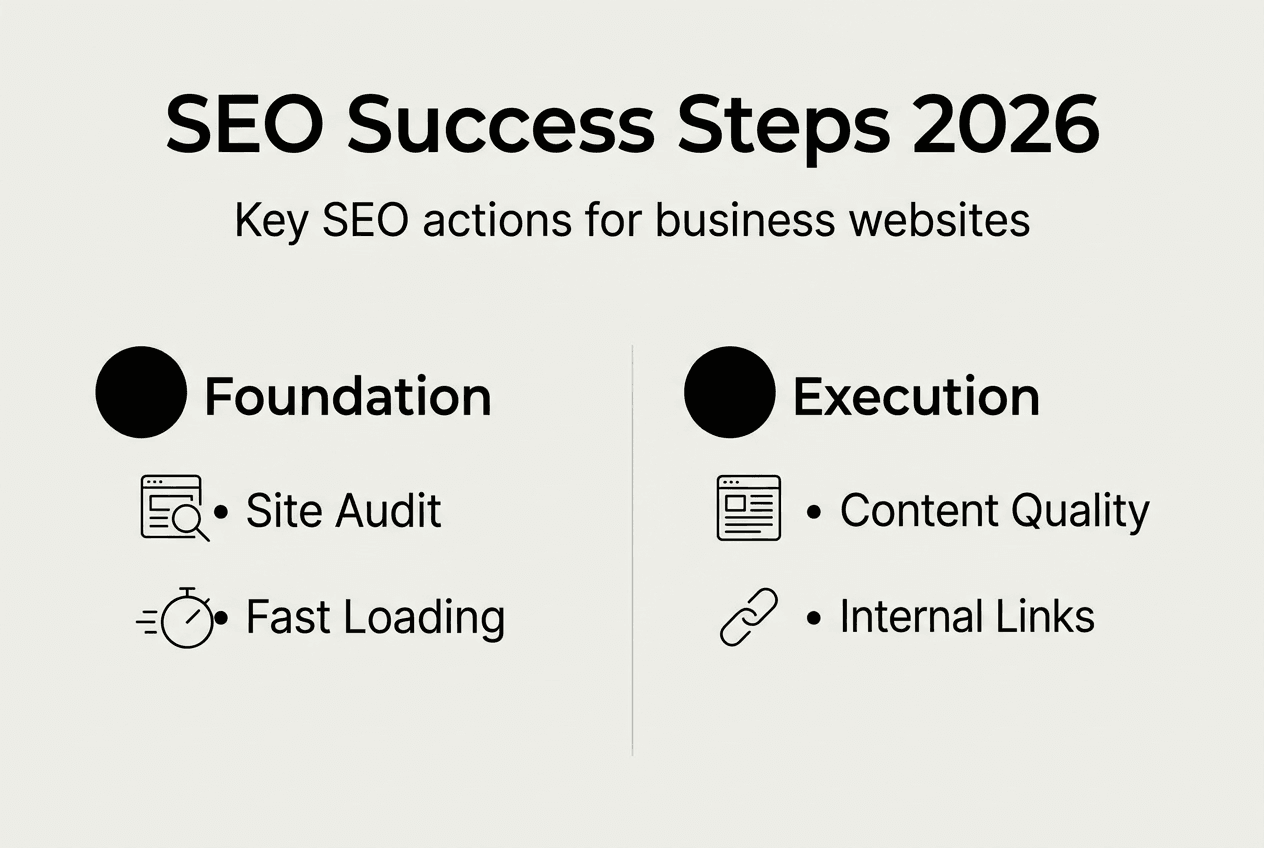 SEO Success Steps 2026

Key SEO actions for business websites

Foundation

• Site Audit

• Fast Loading

Execution

• Content Quality

• Internal Links