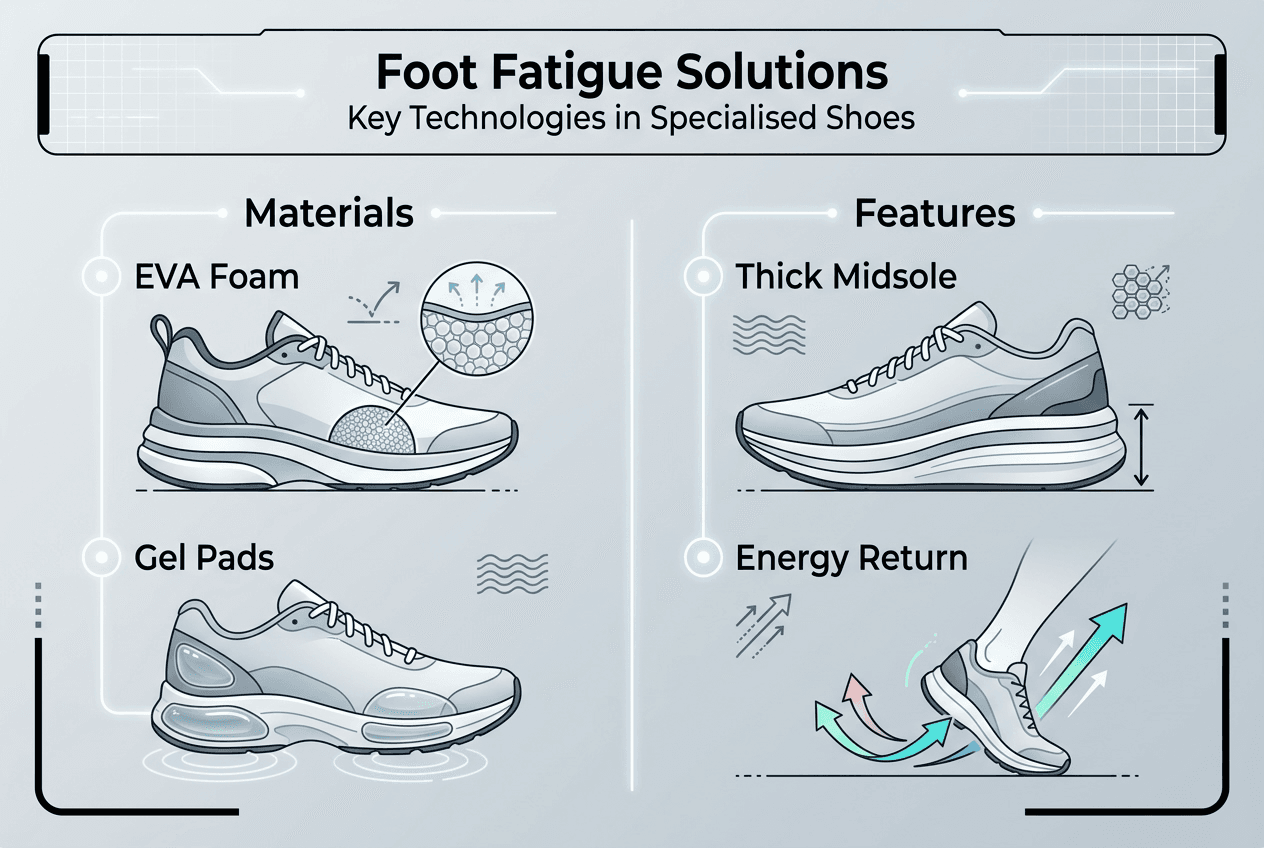 Foot Fatigue Solutions
Key Technologies in Specialised Shoes

Materials

EVA Foam

Gel Pads

Features

Thick Midsole

Energy Return