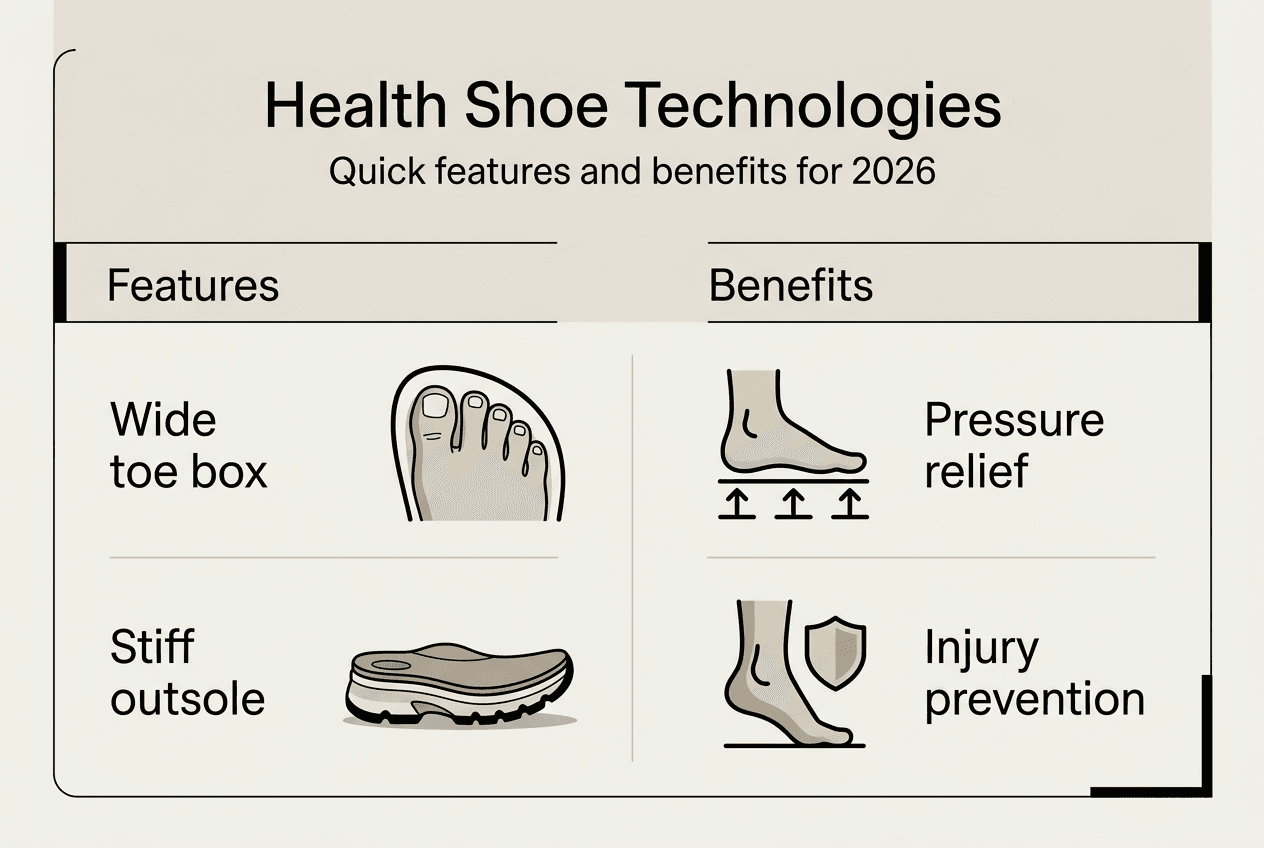 Health Shoe Technologies

Quick features and benefits for 2026

Features

Wide toe box

Stiff outsole

Benefits

Pressure relief

Injury prevention