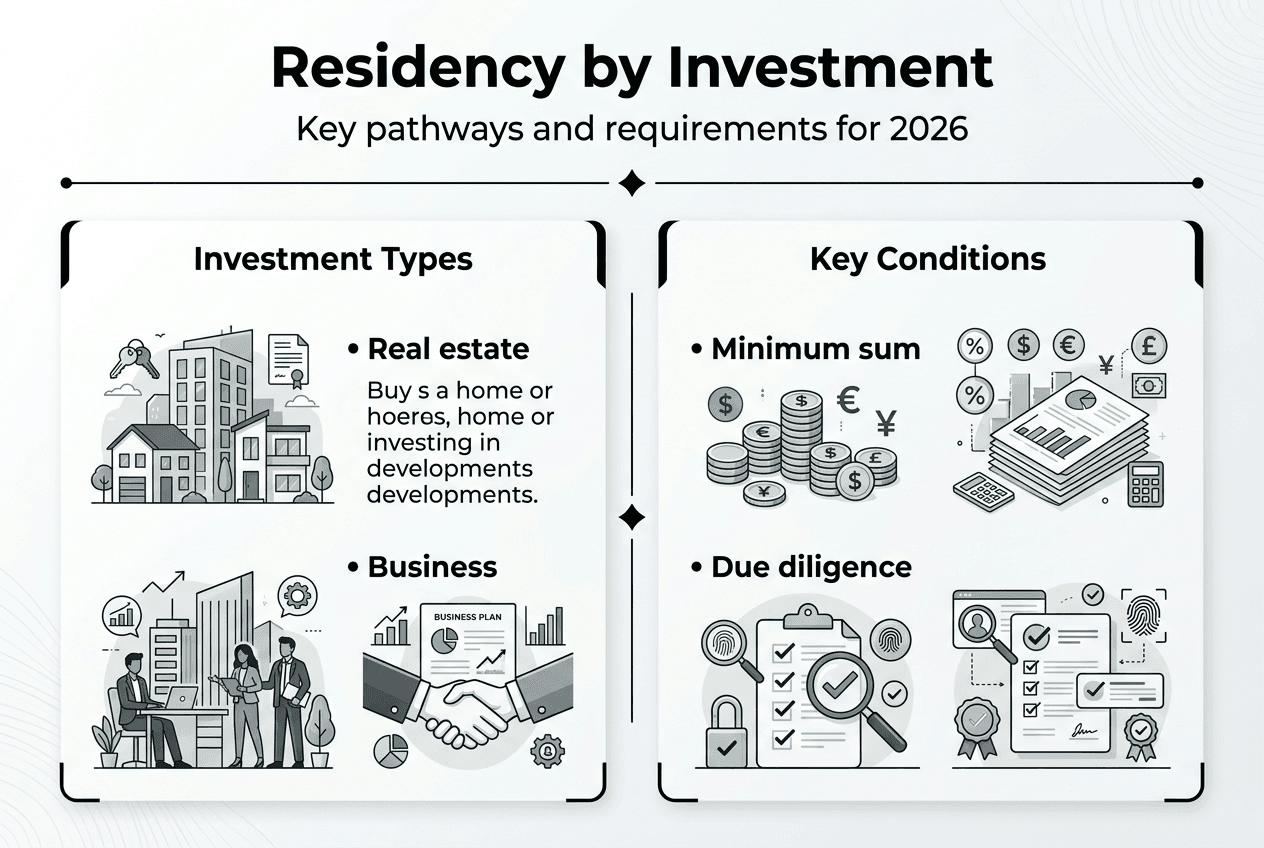 Residency by Investment

Key pathways and requirements for 2026

Investment Types

• Real estate

Buy s a home or hoeres, home or investing in developments developments.

• Business

BUSINESS PLAN

Key Conditions

• Minimum sum

• Due diligence