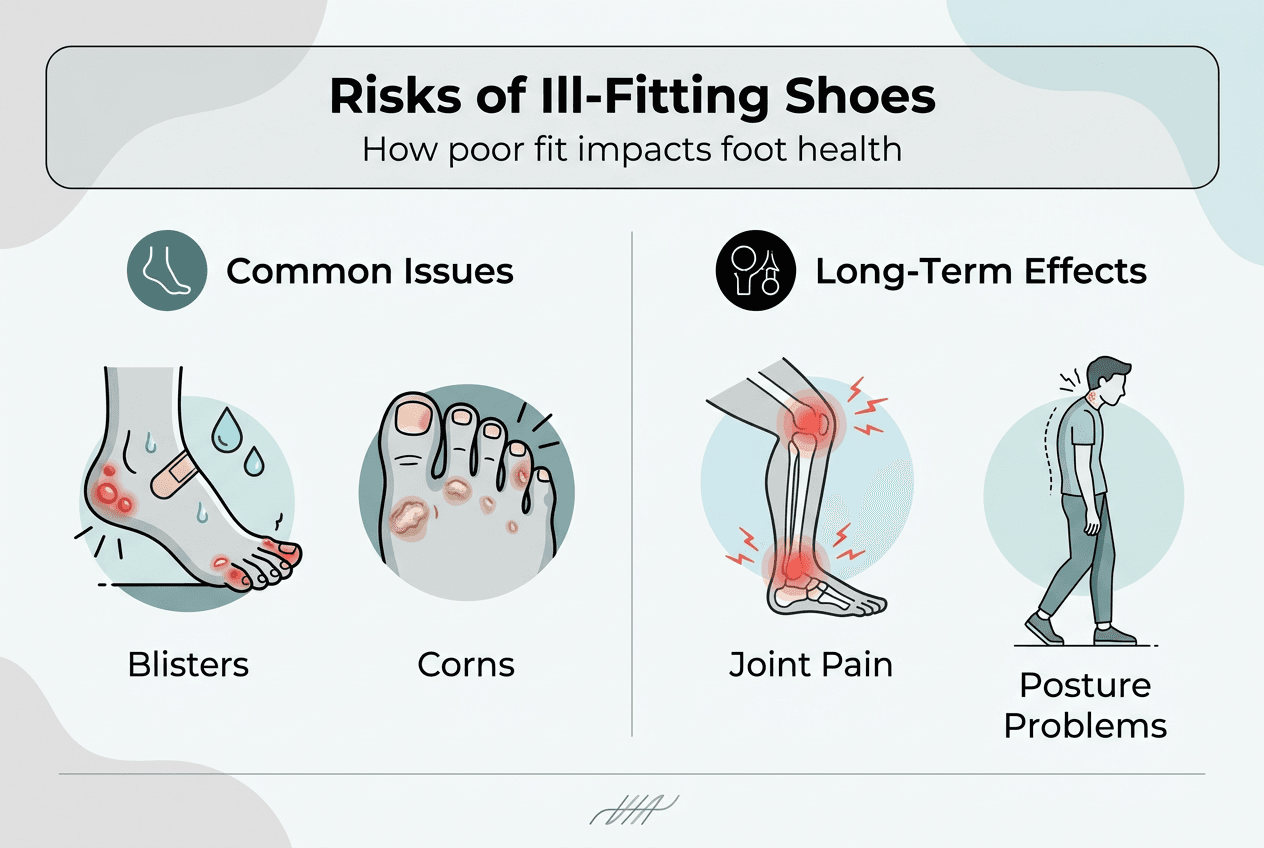 Risks of Ill-Fitting Shoes
How poor fit impacts foot health

Common Issues

Blisters

Corns

Long-Term Effects

Joint Pain

Posture Problems