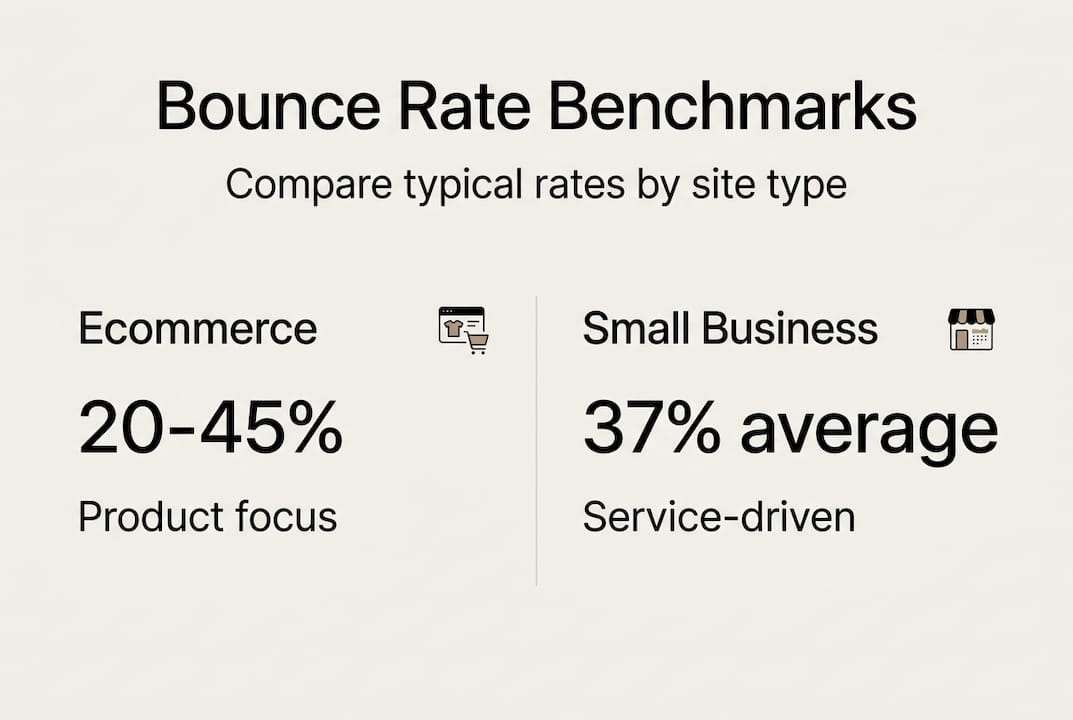 Bounce Rate Benchmarks

Compare typical rates by site type

Ecommerce

20-45%

Product focus

Small Business

37% average

Service-driven