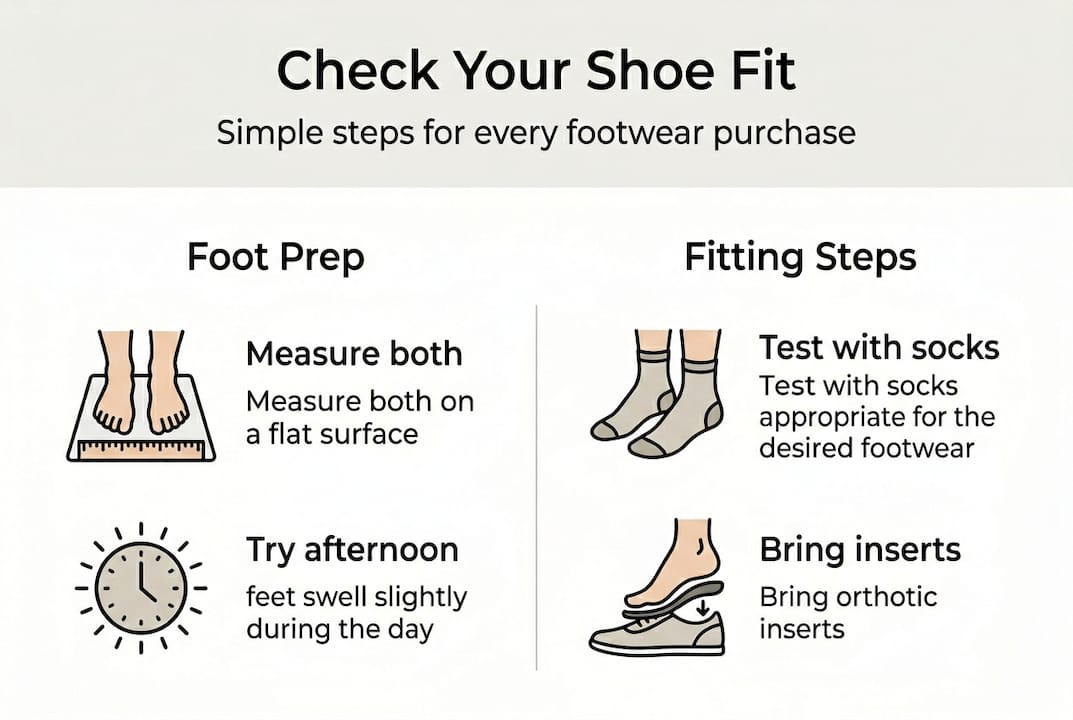 Check Your Shoe Fit

Simple steps for every footwear purchase

Foot Prep

Measure both

Measure both on a flat surface

Try afternoon

feet swell slightly during the day

Fitting Steps

Test with socks

Test with socks appropriate for the desired footwear

Bring inserts

Bring orthotic inserts